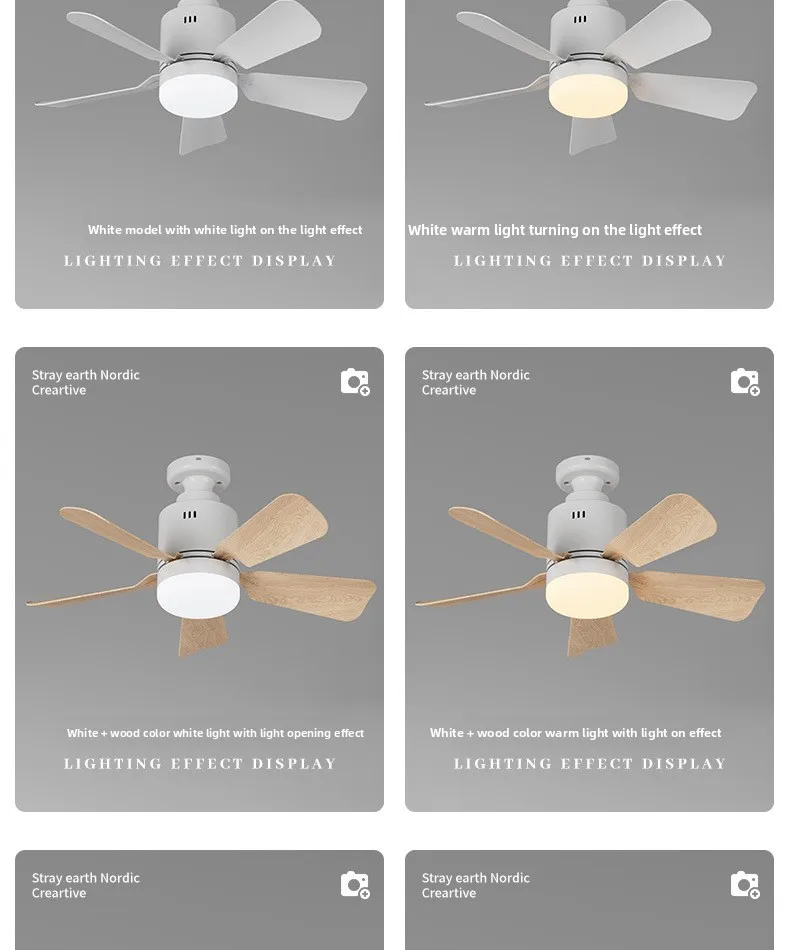 White model with white light on the light effect

LIGHTING EFFECT DISPLAY

White warm light turning on the light effect

LIGHTING EFFECT DISPLAY

Stray earth Nordic Creartive

White + wood color white light with light opening effect

LIGHTING EFFECT DISPLAY

Stray earth Nordic Creartive

White + wood color warm light with light on effect

LIGHTING EFFECT DISPLAY

Stray earth Nordic Creartive

Stray earth Nordic Creartive