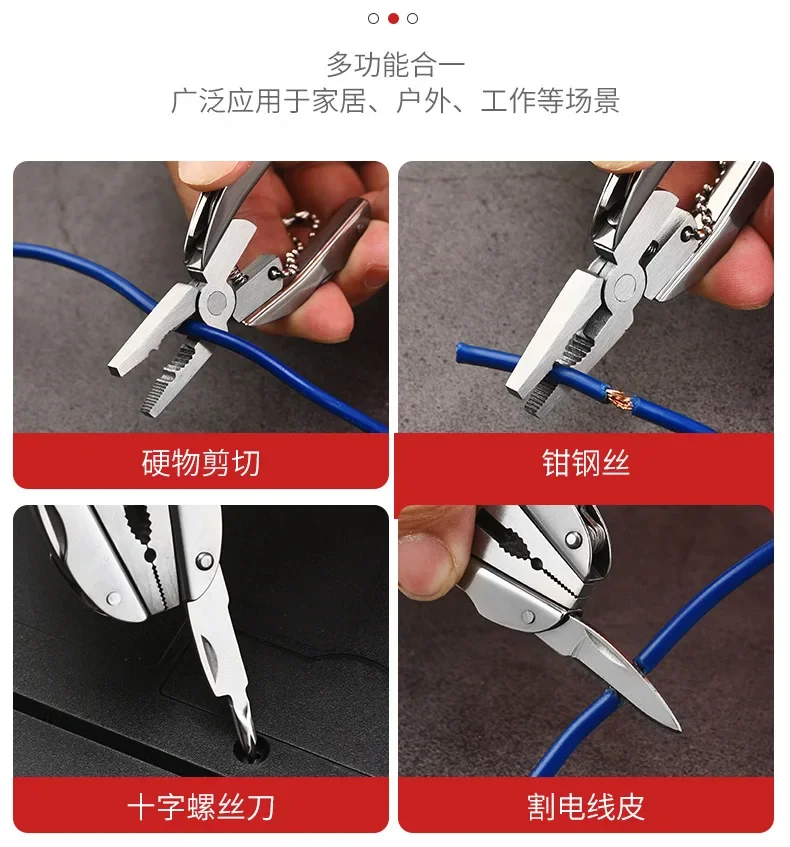 多功能合一
广泛应用于家居、户外、工作等场景

硬物剪切

钳钢丝

十字螺丝刀

割电线皮