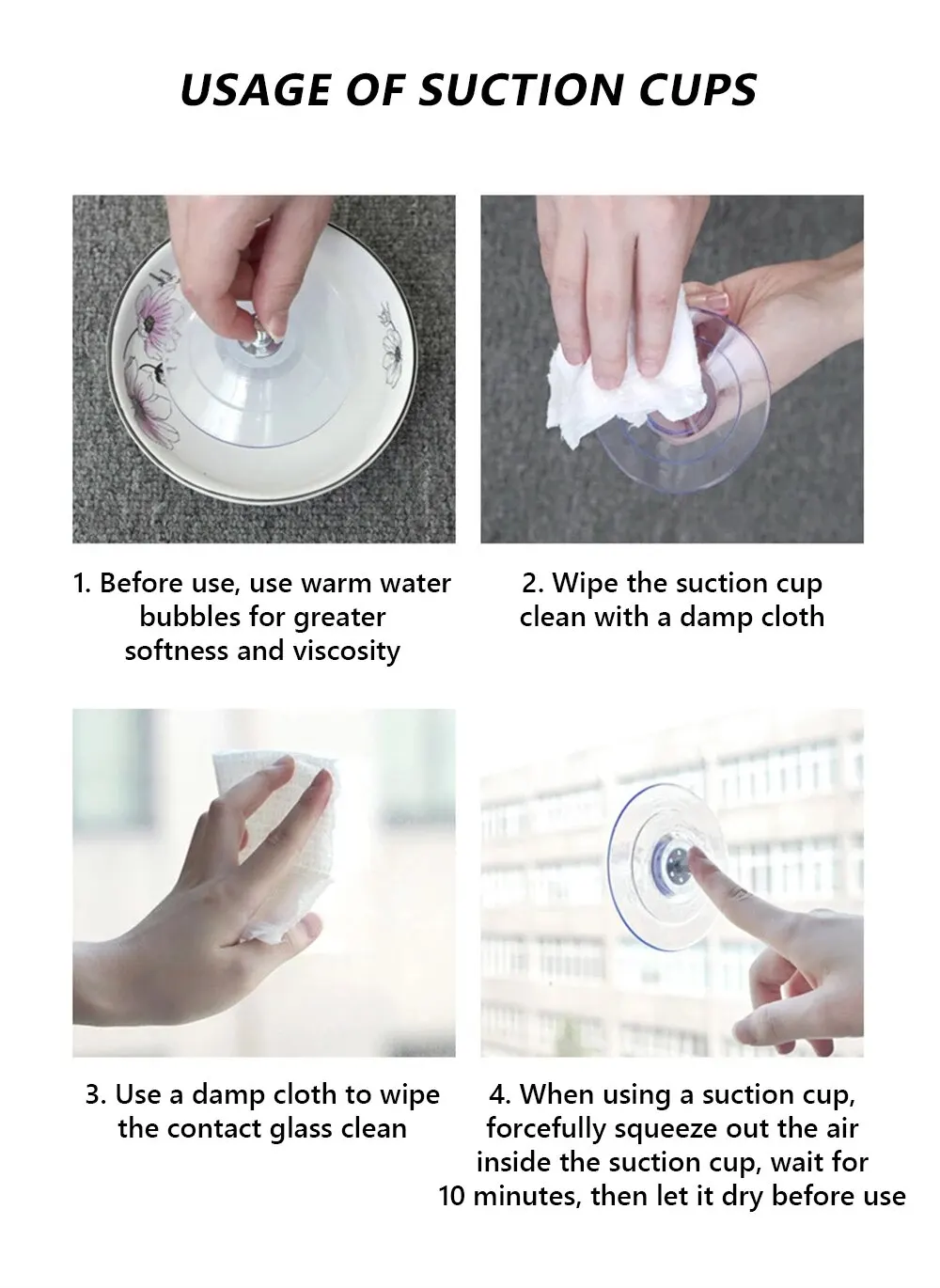 USAGE OF SUCTION CUPS

1. Before use, use warm water bubbles for greater softness and viscosity

2. Wipe the suction cup clean with a damp cloth

3. Use a damp cloth to wipe the contact glass clean

4. When using a suction cup, forcefully squeeze out the air inside the suction cup, wait for 10 minutes, then let it dry before use