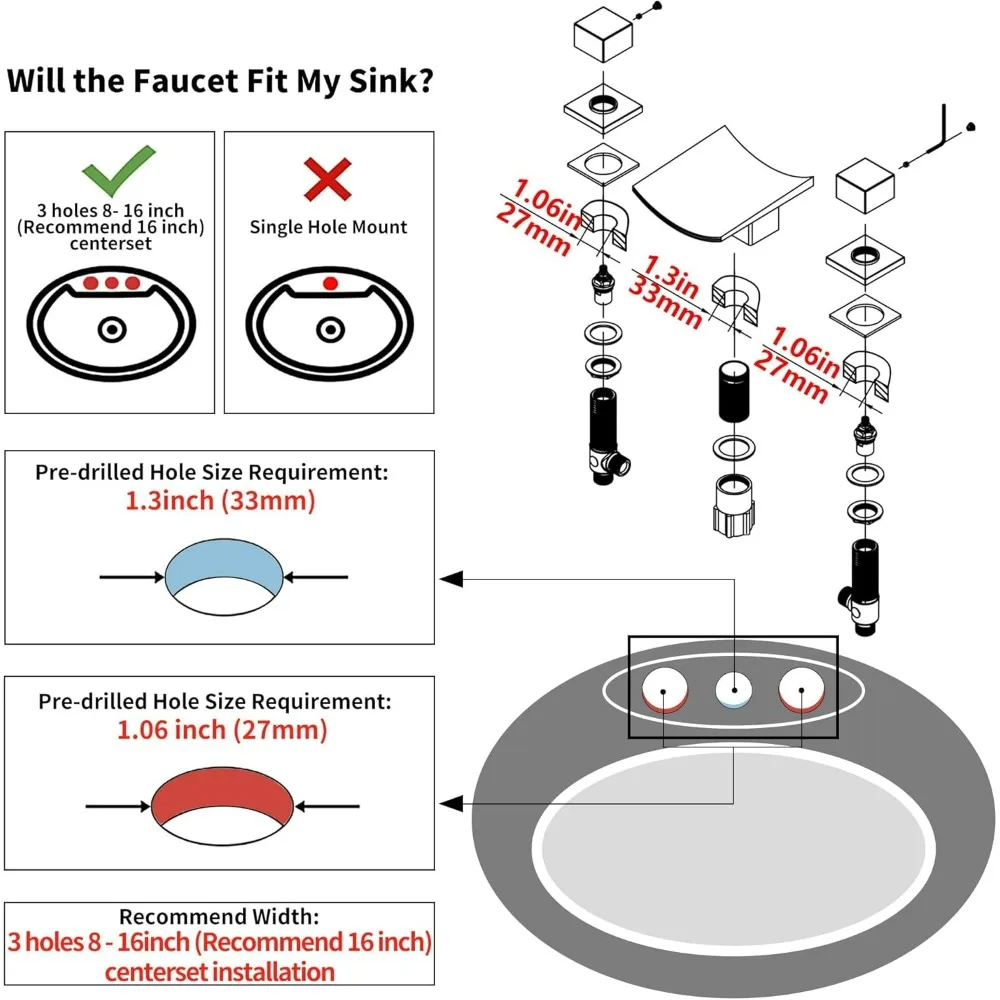 Will the Faucet Fit My Sink?

3 holes 8- 16 inch (Recommend 16 inch) centerset

Single Hole Mount

Pre-drilled Hole Size Requirement:
1.3inch (33mm)

Pre-drilled Hole Size Requirement:
1.06 inch (27mm)

Recommend Width:
3 holes 8 - 16inch (Recommend 16 inch) centerset installation

1.06in
27mm

1.3in
33mm

1.06in
27mm