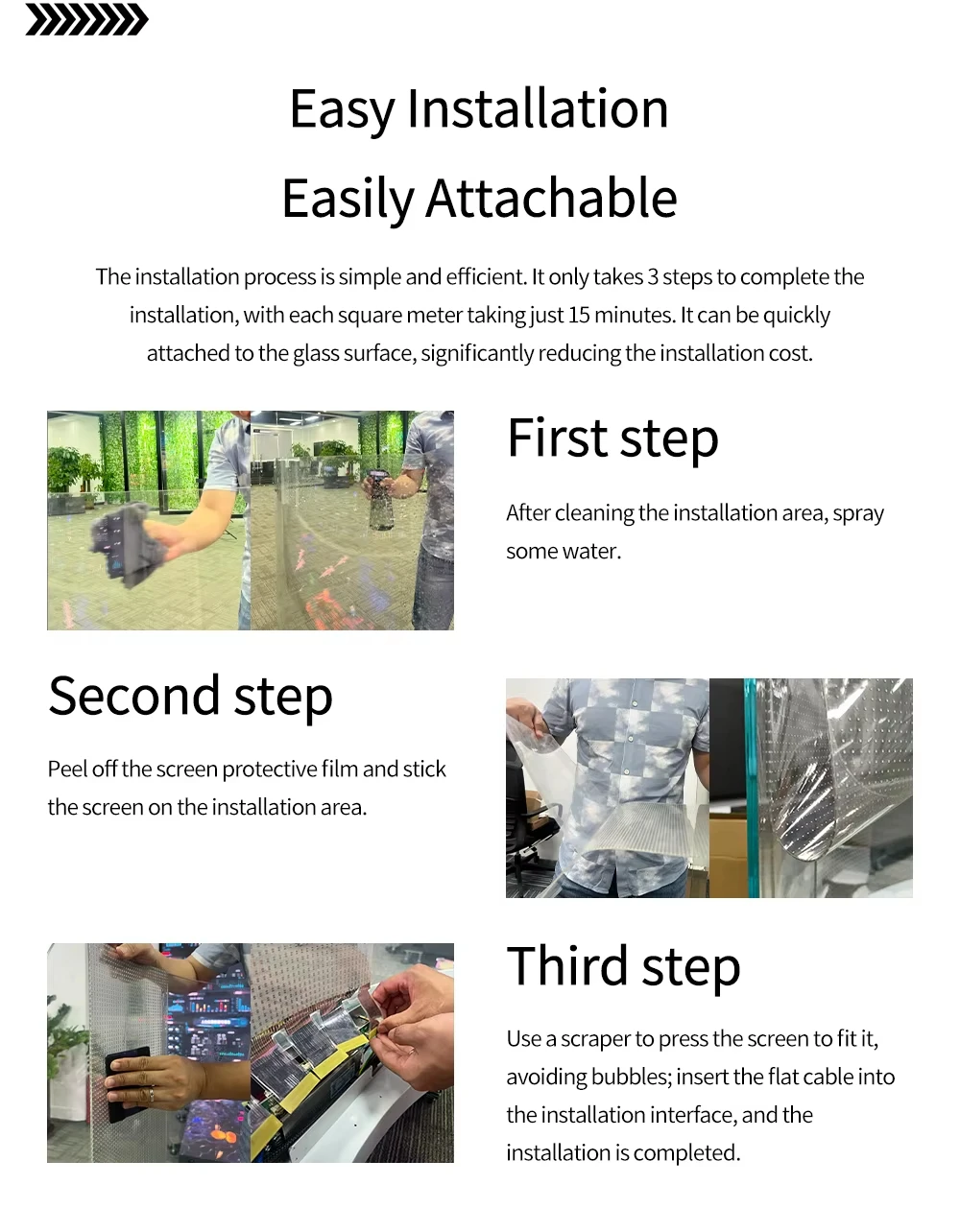 Easy Installation

Easily Attachable

The installation process is simple and efficient. It only takes 3 steps to complete the installation, with each square meter taking just 15 minutes. It can be quickly attached to the glass surface, significantly reducing the installation cost.

First step

After cleaning the installation area, spray some water.

Second step

Peel off the screen protective film and stick the screen on the installation area.

Third step

Use a scraper to press the screen to fit it, avoiding bubbles; insert the flat cable into the installation interface, and the installation is completed.