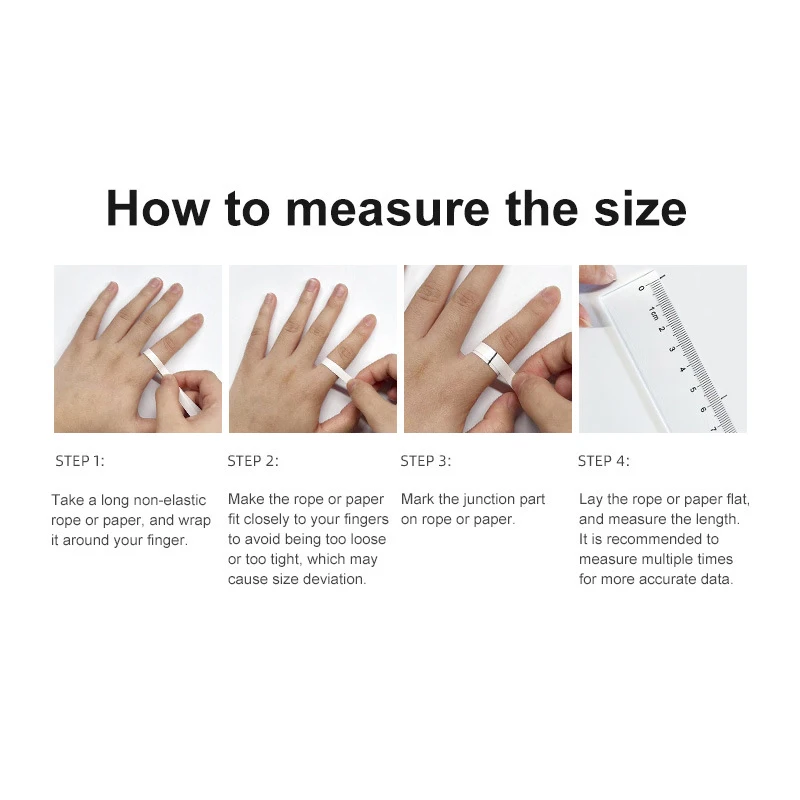 How to measure the size

0 1cm 2 3 4 5 6 7

STEP 1:

Take a long non-elastic rope or paper, and wrap it around your finger.

STEP 2:

Make the rope or paper fit closely to your fingers to avoid being too loose or too tight, which may cause size deviation.

STEP 3:

Mark the junction part on rope or paper.

STEP 4:

Lay the rope or paper flat, and measure the length. It is recommended to measure multiple times for more accurate data.