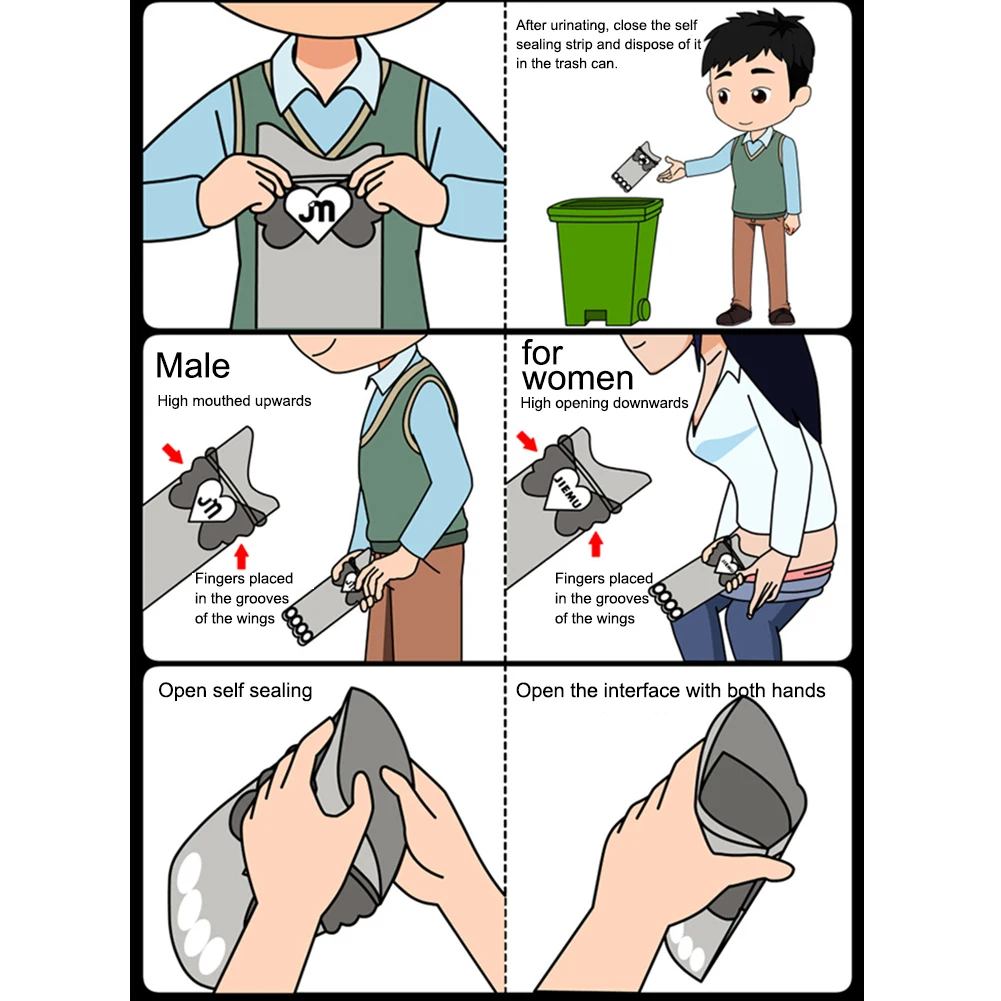 JM

After urinating, close the self sealing strip and dispose of it in the trash can.

Male
High mouthed upwards

JM

Fingers placed in the grooves of the wings

for women
High opening downwards

JIEMU

Fingers placed in the grooves of the wings

Open self sealing

Open the interface with both hands