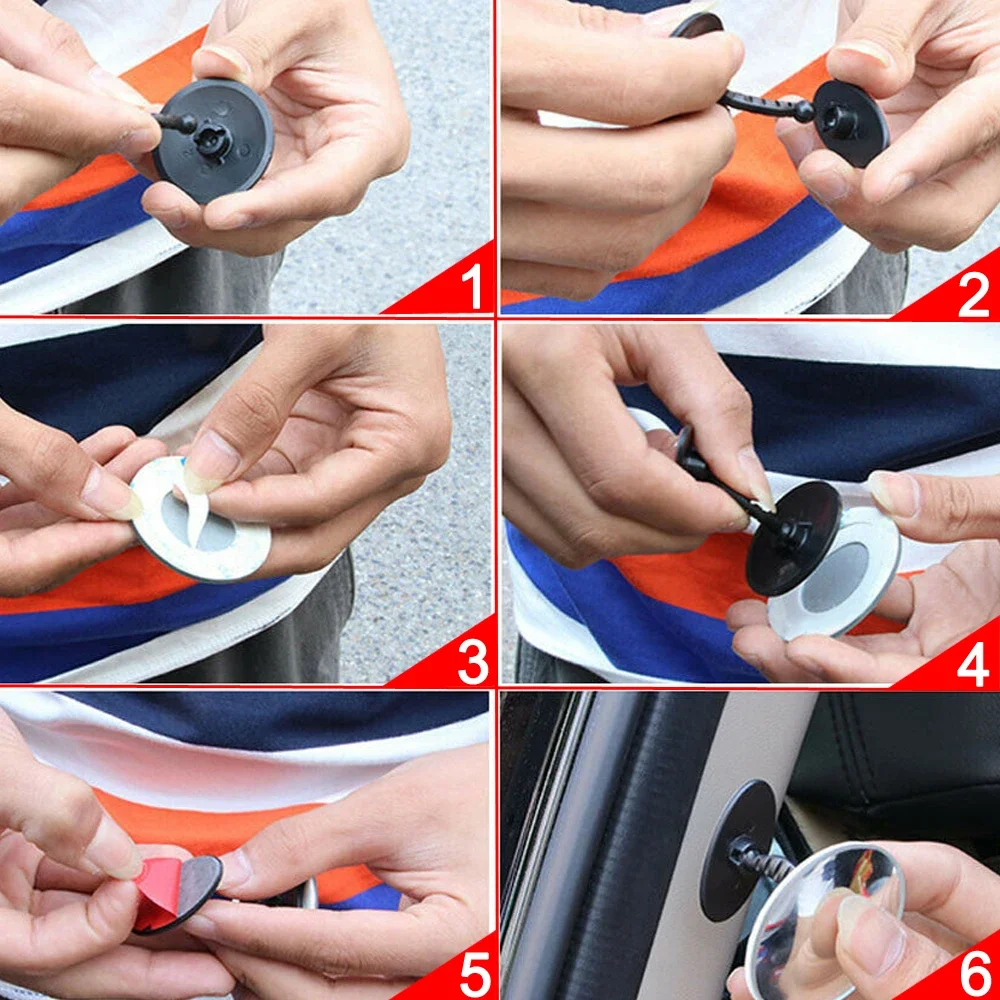 1
2
3
4
5
6