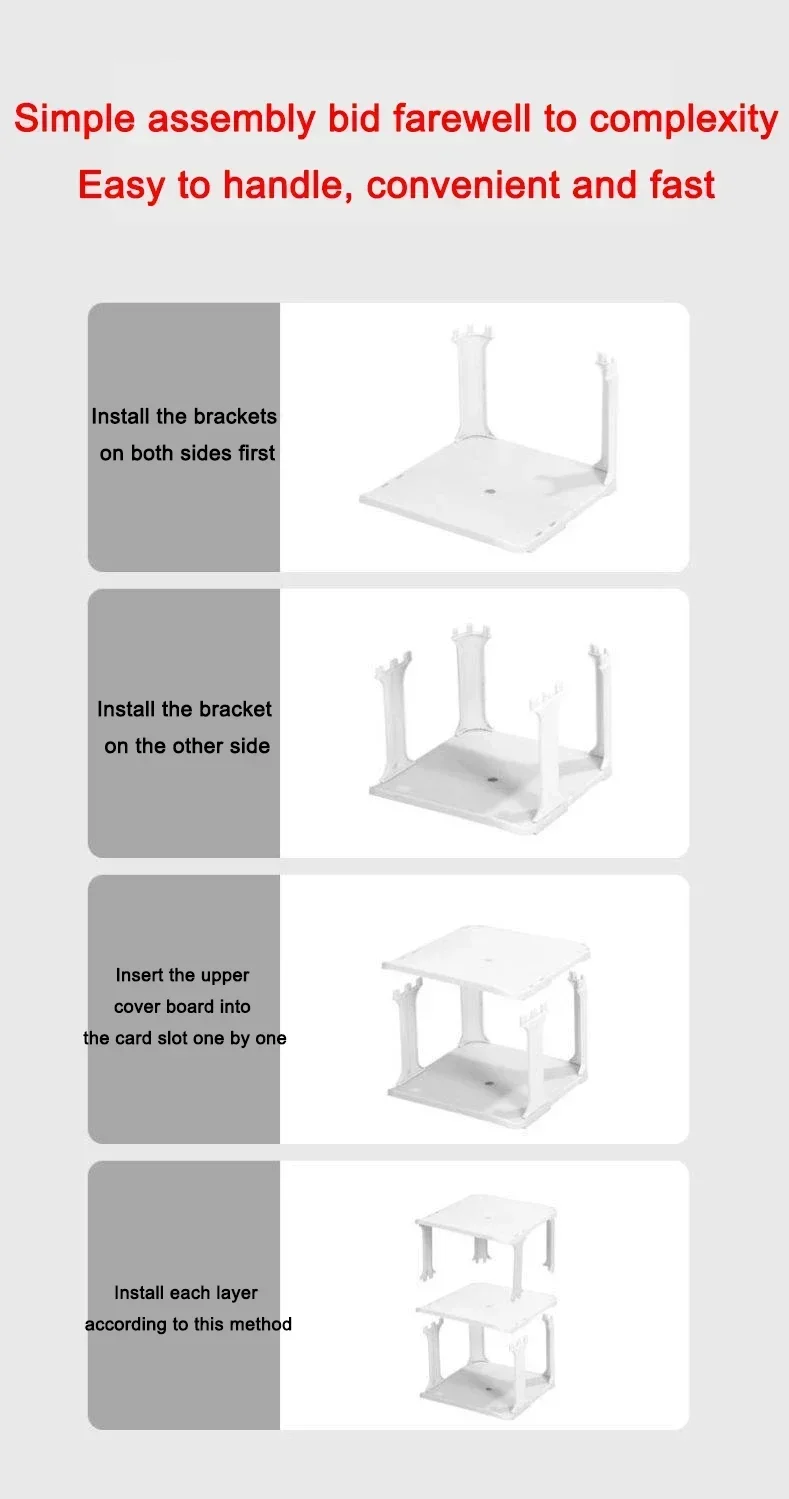 Simple assembly bid farewell to complexity
Easy to handle, convenient and fast

Install the brackets on both sides first

Install the bracket on the other side

Insert the upper cover board into the card slot one by one

Install each layer according to this method