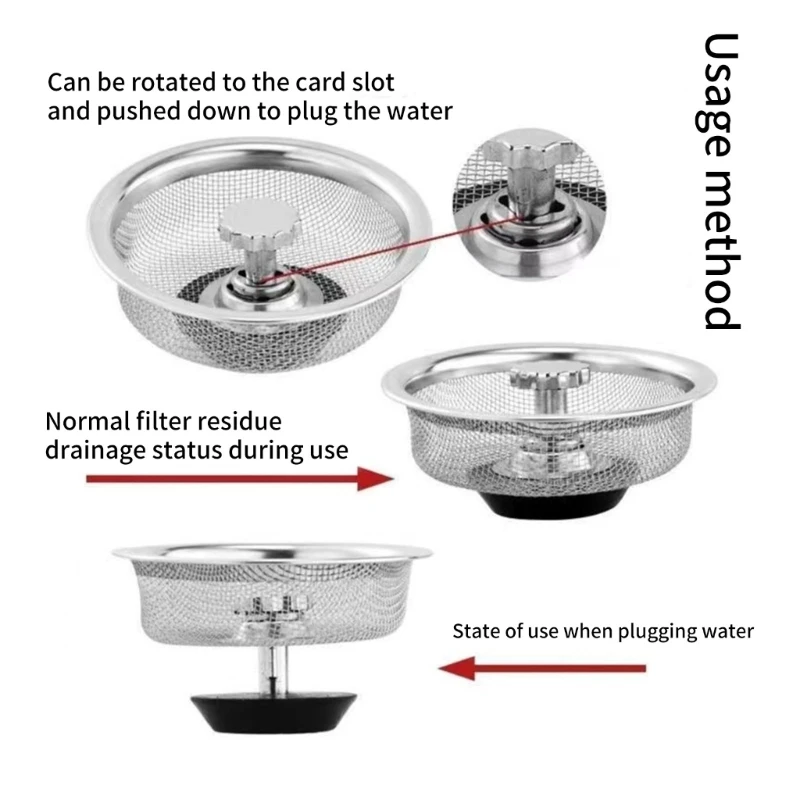 Usage method

Can be rotated to the card slot and pushed down to plug the water

Normal filter residue drainage status during use

State of use when plugging water