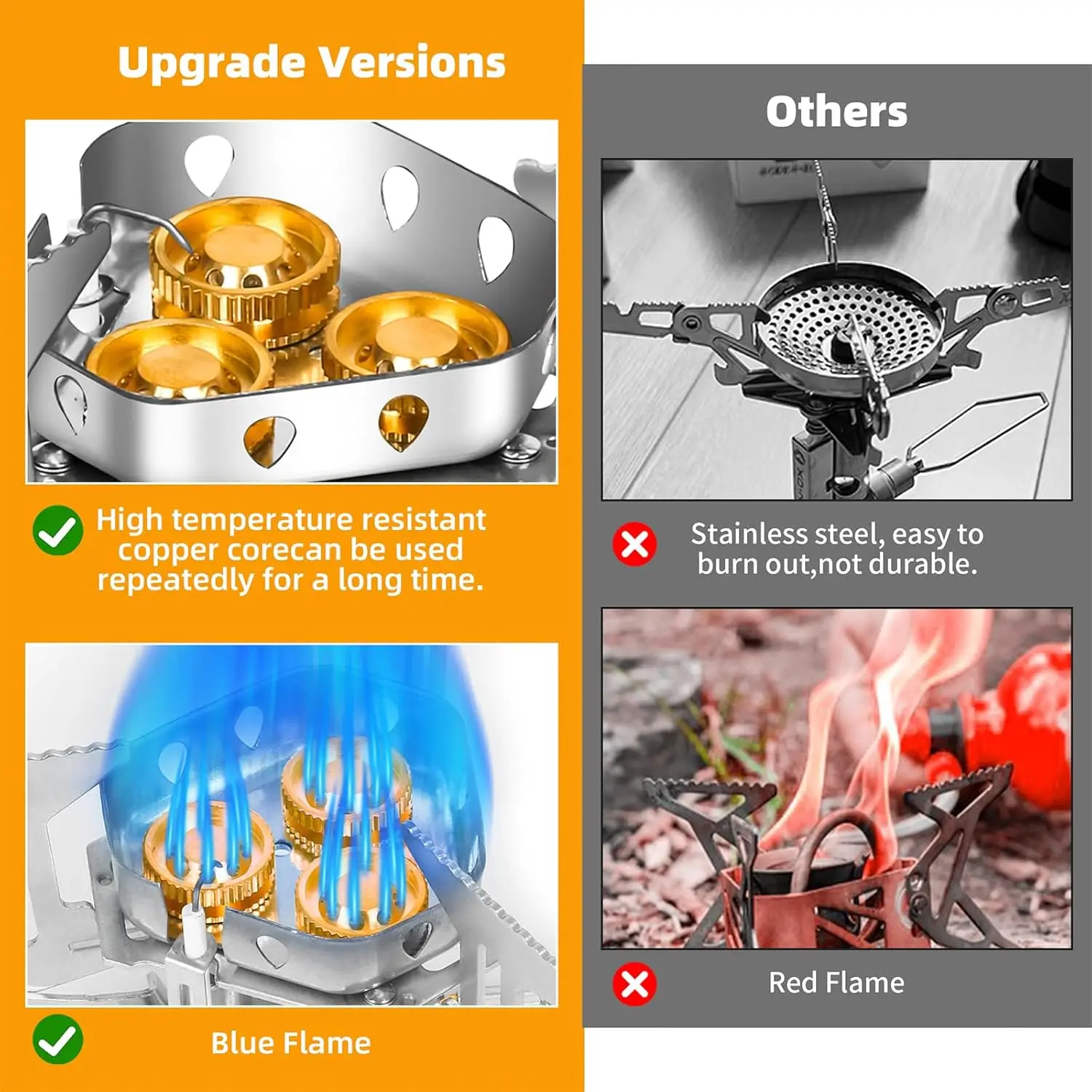 Upgrade Versions

High temperature resistant copper corecan be used repeatedly for a long time.

Blue Flame

Others

Stainless steel, easy to burn out,not durable.

Red Flame