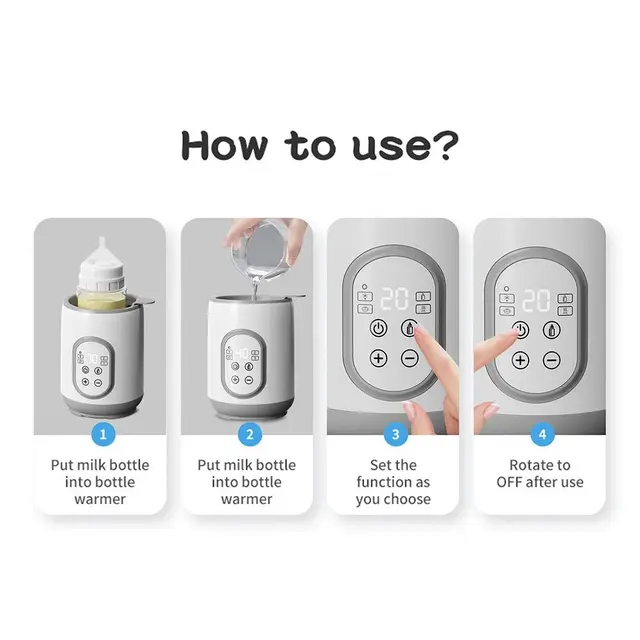 How to use?

30

1

Put milk bottle into bottle warmer

40

2

Put milk bottle into bottle warmer

20

3

Set the function as you choose

20

4

Rotate to OFF after use