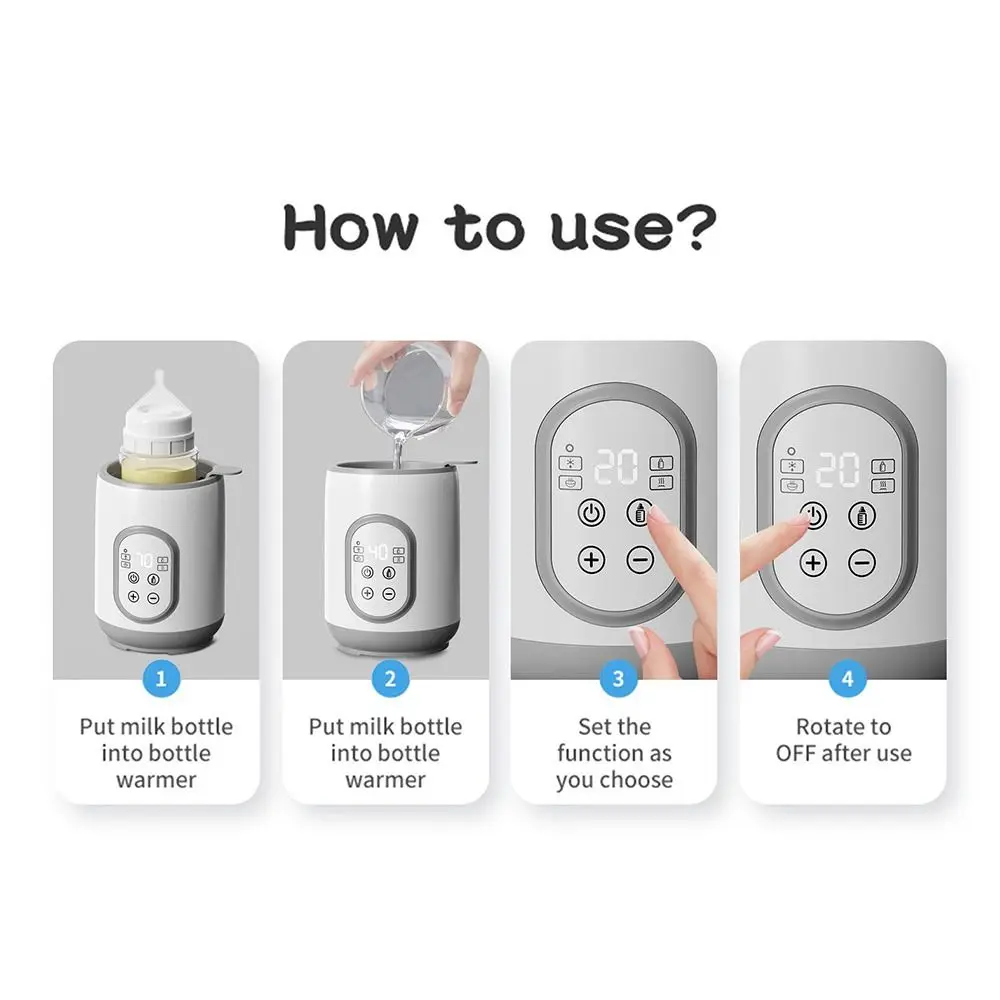 How to use?

70

1

Put milk bottle into bottle warmer

40

2

Put milk bottle into bottle warmer

20

3

Set the function as you choose

20

4

Rotate to OFF after use