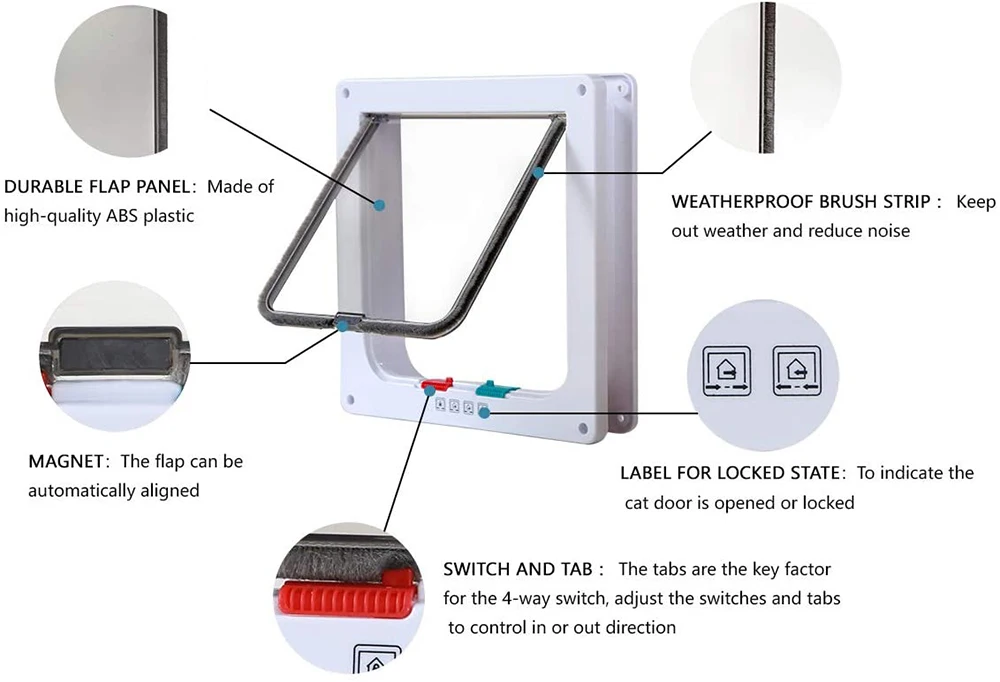 DURABLE FLAP PANEL: Made of high-quality ABS plastic

WEATHERPROOF BRUSH STRIP: Keep out weather and reduce noise

MAGNET: The flap can be automatically aligned

LABEL FOR LOCKED STATE: To indicate the cat door is opened or locked

SWITCH AND TAB: The tabs are the key factor for the 4-way switch, adjust the switches and tabs to control in or out direction