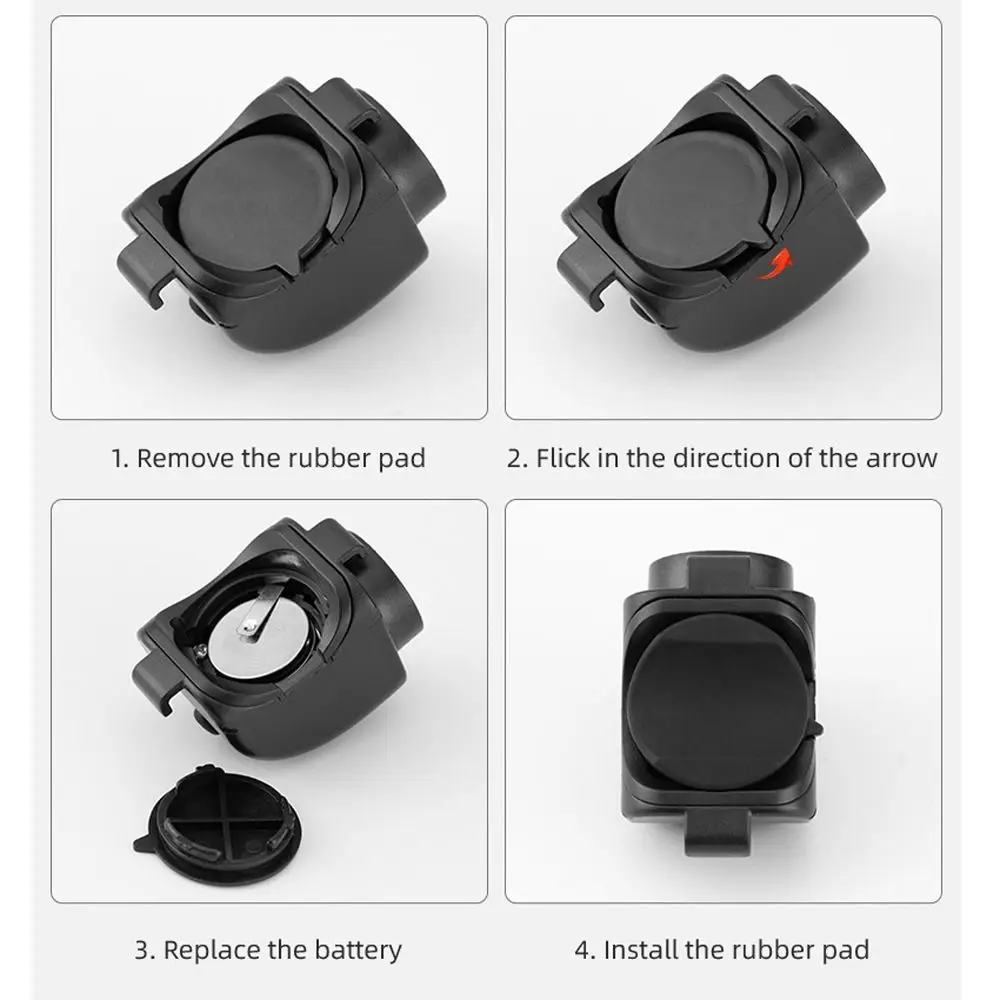 1. Remove the rubber pad

2. Flick in the direction of the arrow

3. Replace the battery

4. Install the rubber pad