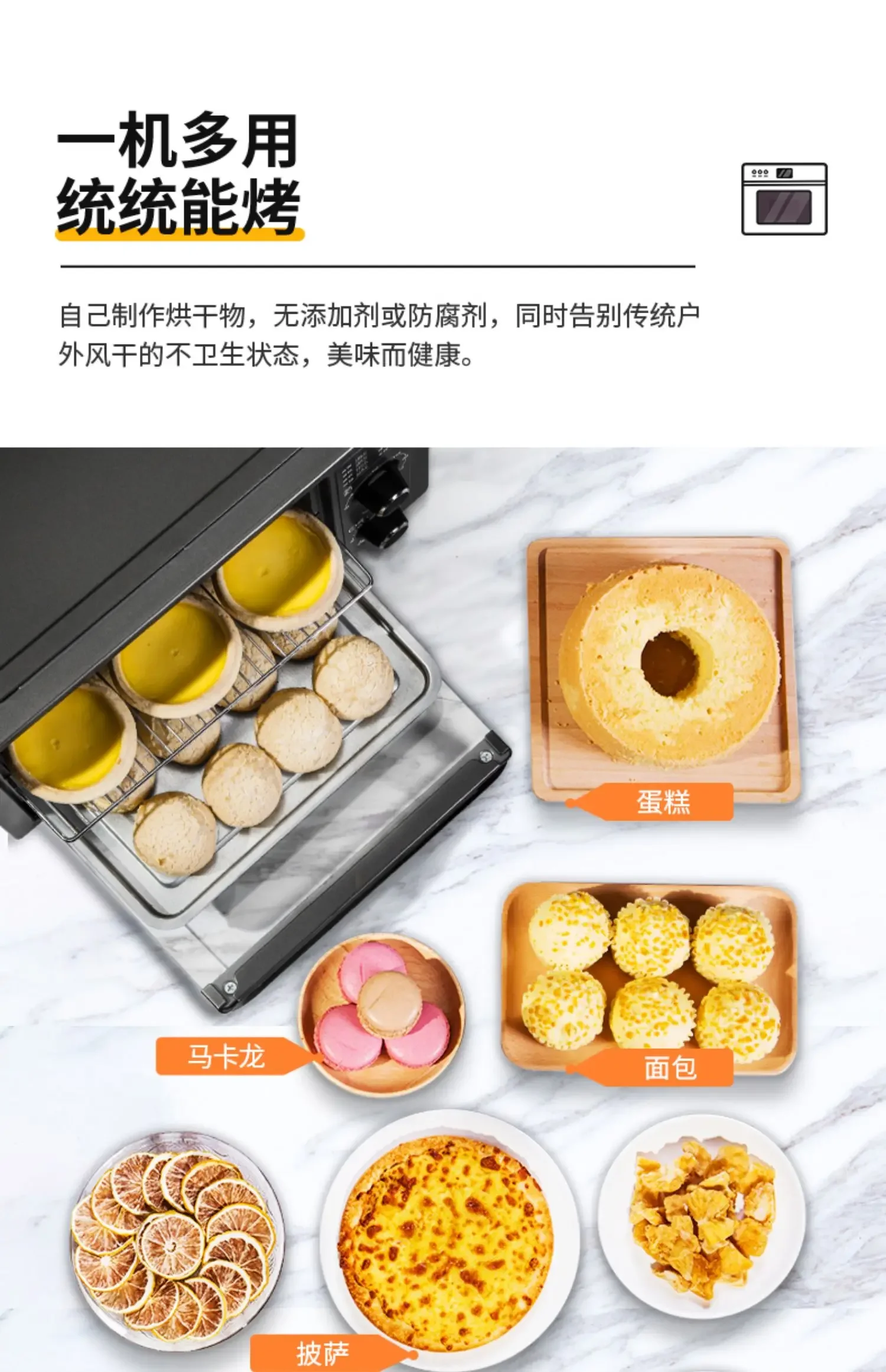 一机多用
统统能烤

自己制作烘干物，无添加剂或防腐剂，同时告别传统户外风干的不卫生状态，美味而健康。

蛋糕

马卡龙

面包

披萨