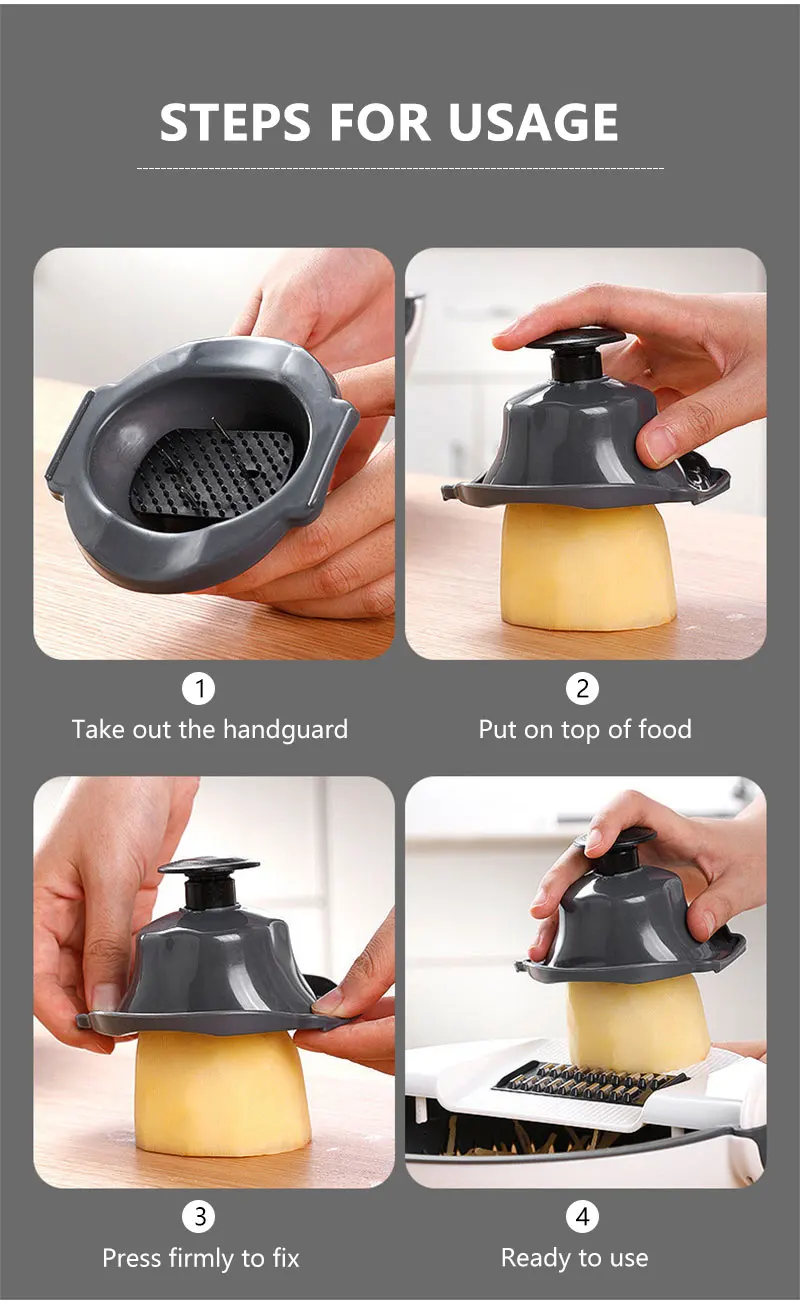 STEPS FOR USAGE

1
Take out the handguard

2
Put on top of food

3
Press firmly to fix

4
Ready to use