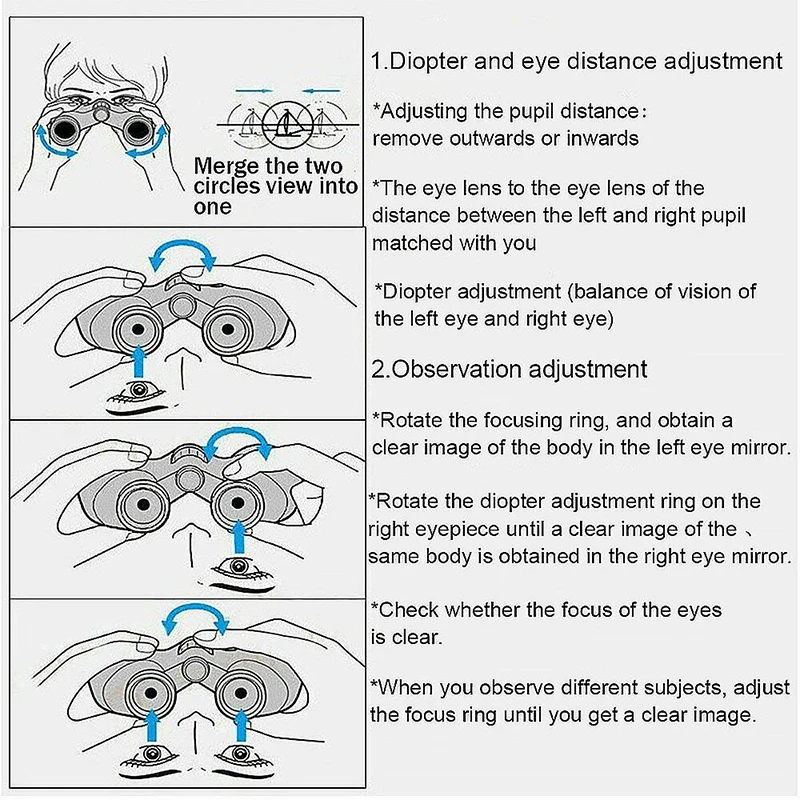 Merge the two circles view into one

1.Diopter and eye distance adjustment

*Adjusting the pupil distance: remove outwards or inwards

*The eye lens to the eye lens of the distance between the left and right pupil matched with you

*Diopter adjustment (balance of vision of the left eye and right eye)

2.Observation adjustment

*Rotate the focusing ring, and obtain a clear image of the body in the left eye mirror.

*Rotate the diopter adjustment ring on the right eyepiece until a clear image of the 、 same body is obtained in the right eye mirror.

*Check whether the focus of the eyes is clear.

*When you observe different subjects, adjust the focus ring until you get a clear image.