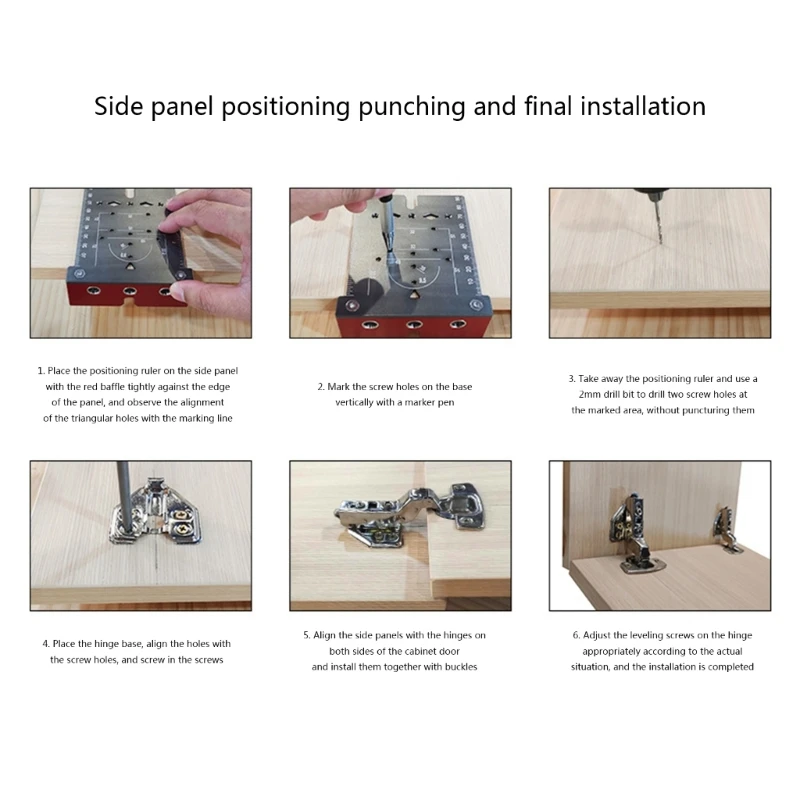 Side panel positioning punching and final installation

1. Place the positioning ruler on the side panel with the red baffle tightly against the edge of the panel, and observe the alignment of the triangular holes with the marking line

2. Mark the screw holes on the base vertically with a marker pen

3. Take away the positioning ruler and use a 2mm drill bit to drill two screw holes at the marked area, without puncturing them

4. Place the hinge base, align the holes with the screw holes, and screw in the screws

5. Align the side panels with the hinges on both sides of the cabinet door and install them together with buckles

6. Adjust the leveling screws on the hinge appropriately according to the actual situation, and the installation is completed