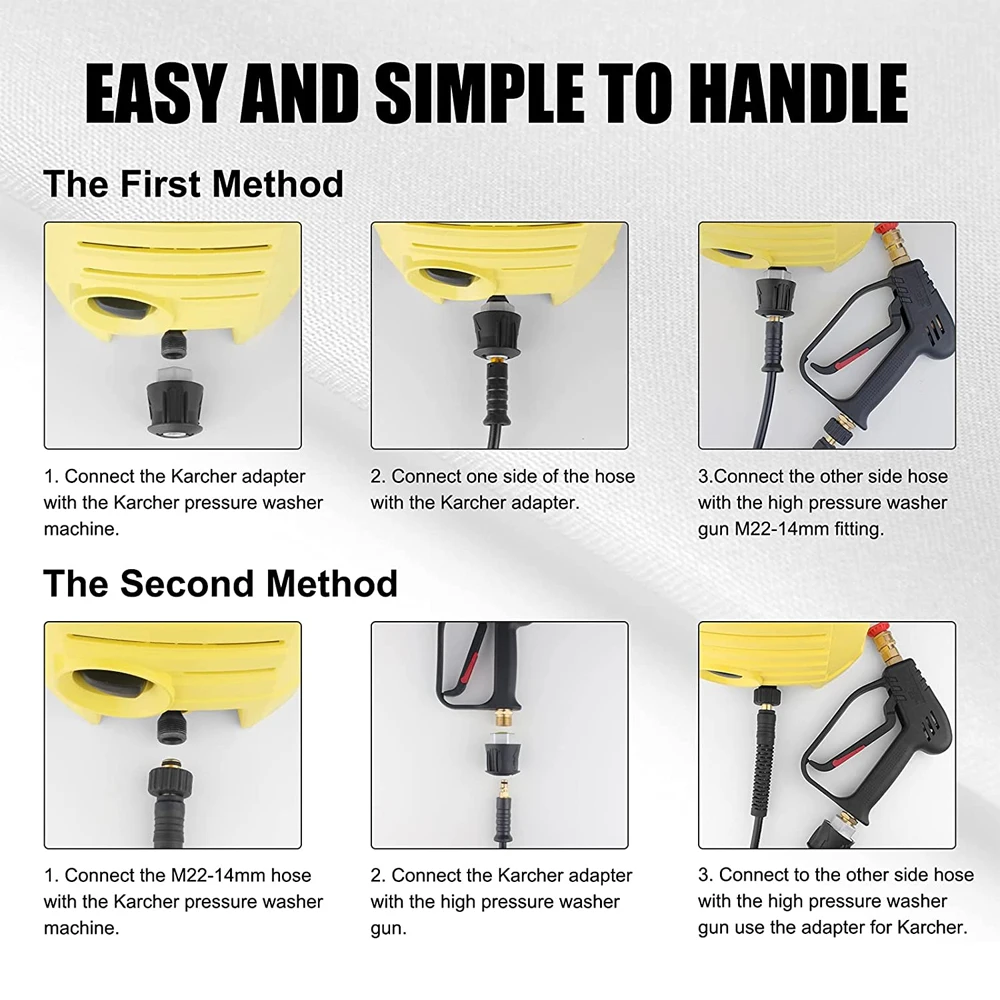 EASY AND SIMPLE TO HANDLE

The First Method

1. Connect the Karcher adapter with the Karcher pressure washer machine.

2. Connect one side of the hose with the Karcher adapter.

3.Connect the other side hose with the high pressure washer gun M22-14mm fitting.

The Second Method

1. Connect the M22-14mm hose with the Karcher pressure washer machine.

2. Connect the Karcher adapter with the high pressure washer gun.

3. Connect to the other side hose with the high pressure washer gun use the adapter for Karcher.