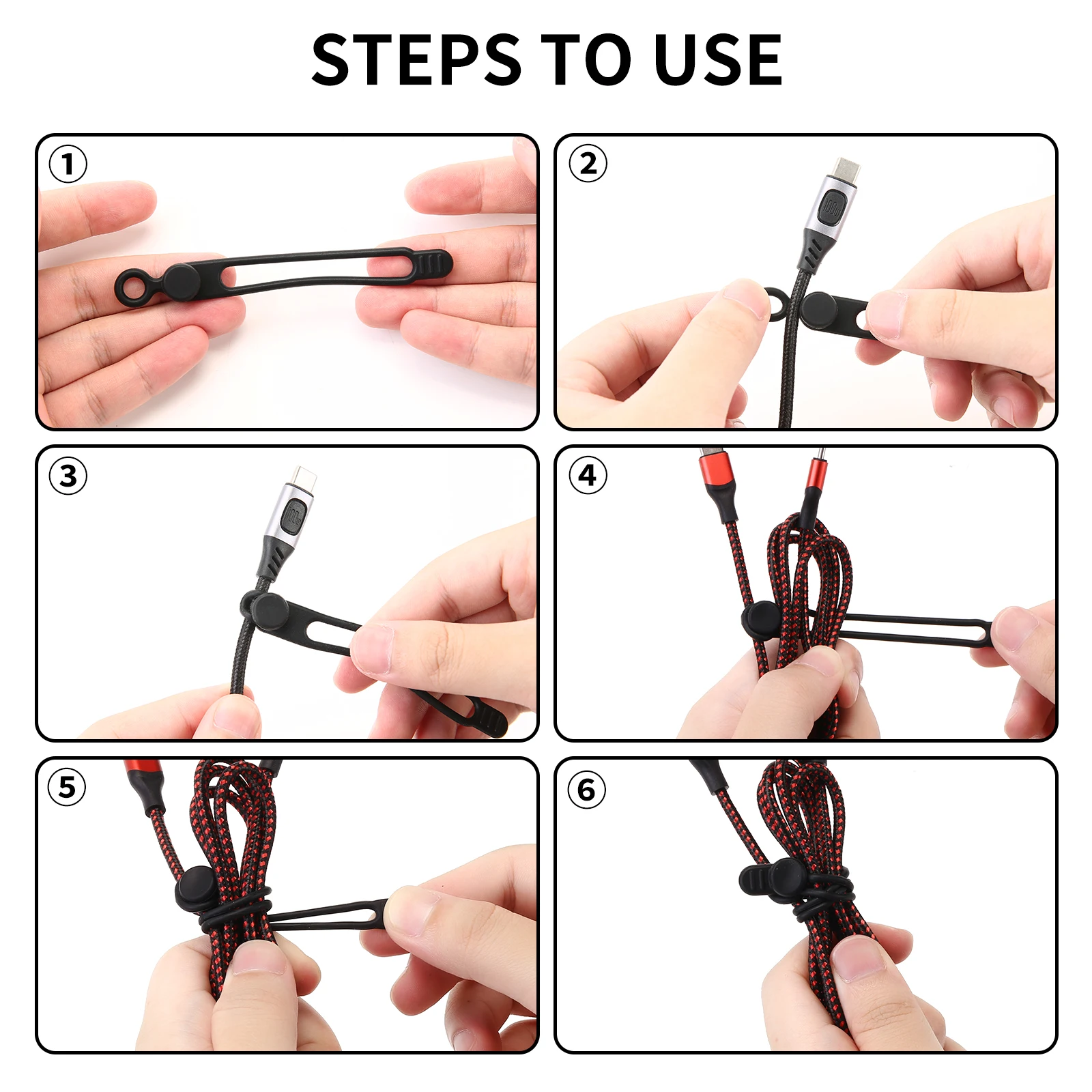 STEPS TO USE

①

②

③

④

⑤

⑥