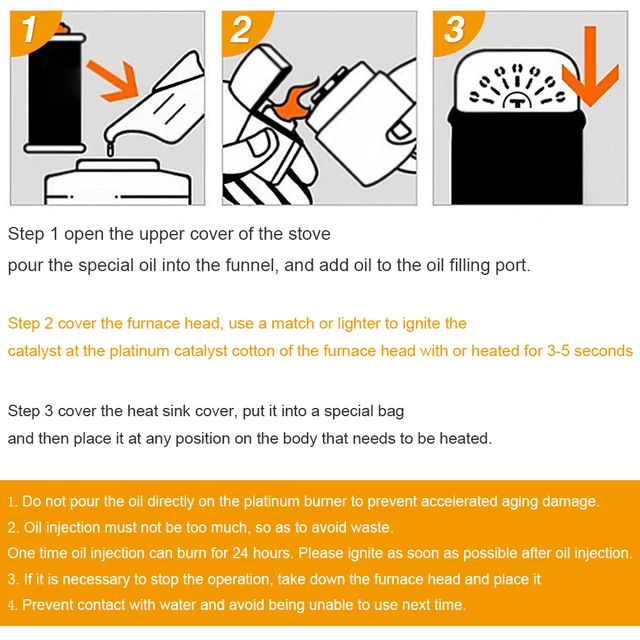 1

2

3

Step 1 open the upper cover of the stove
pour the special oil into the funnel, and add oil to the oil filling port.

Step 2 cover the furnace head, use a match or lighter to ignite the catalyst at the platinum catalyst cotton of the furnace head with or heated for 3-5 seconds

Step 3 cover the heat sink cover, put it into a special bag and then place it at any position on the body that needs to be heated.

1. Do not pour the oil directly on the platinum burner to prevent accelerated aging damage.
2. Oil injection must not be too much, so as to avoid waste.
One time oil injection can burn for 24 hours. Please ignite as soon as possible after oil injection.
3. If it is necessary to stop the operation, take down the furnace head and place it
4. Prevent contact with water and avoid being unable to use next time.