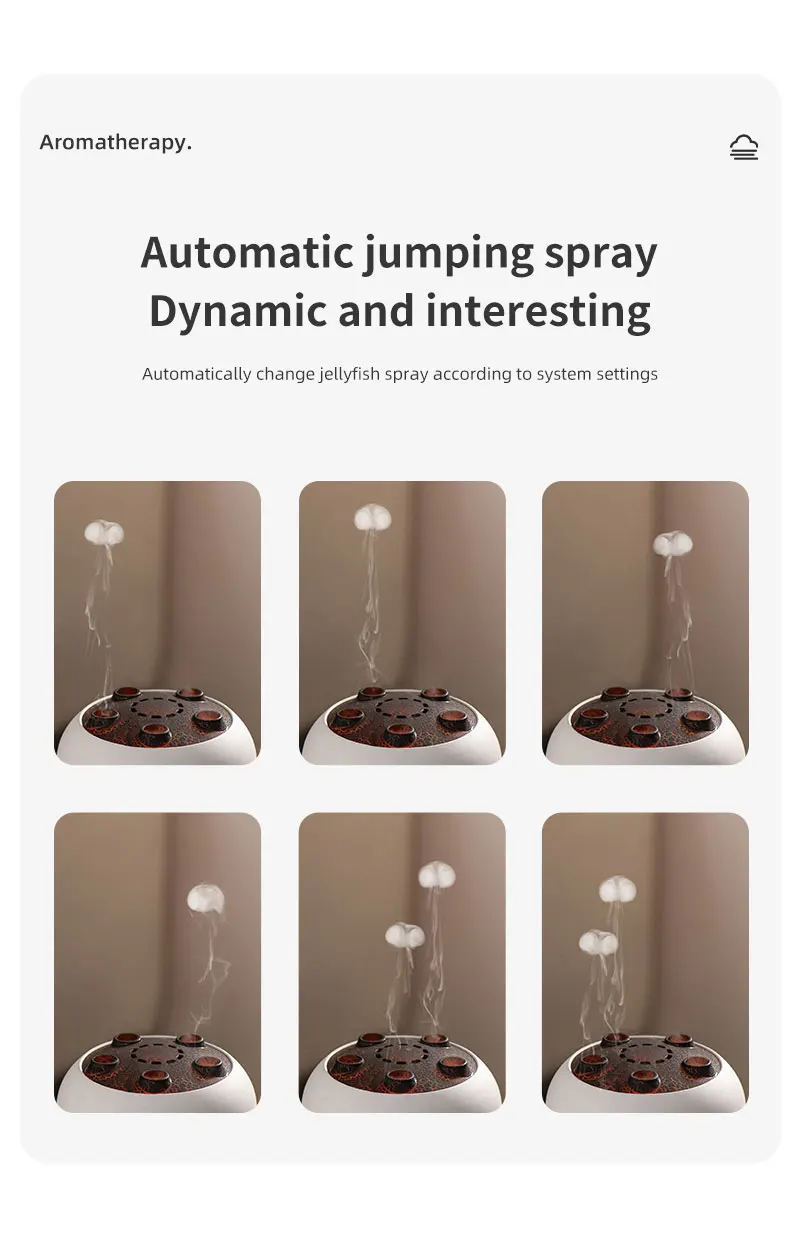 Aromatherapy.

Automatic jumping spray
Dynamic and interesting

Automatically change jellyfish spray according to system settings