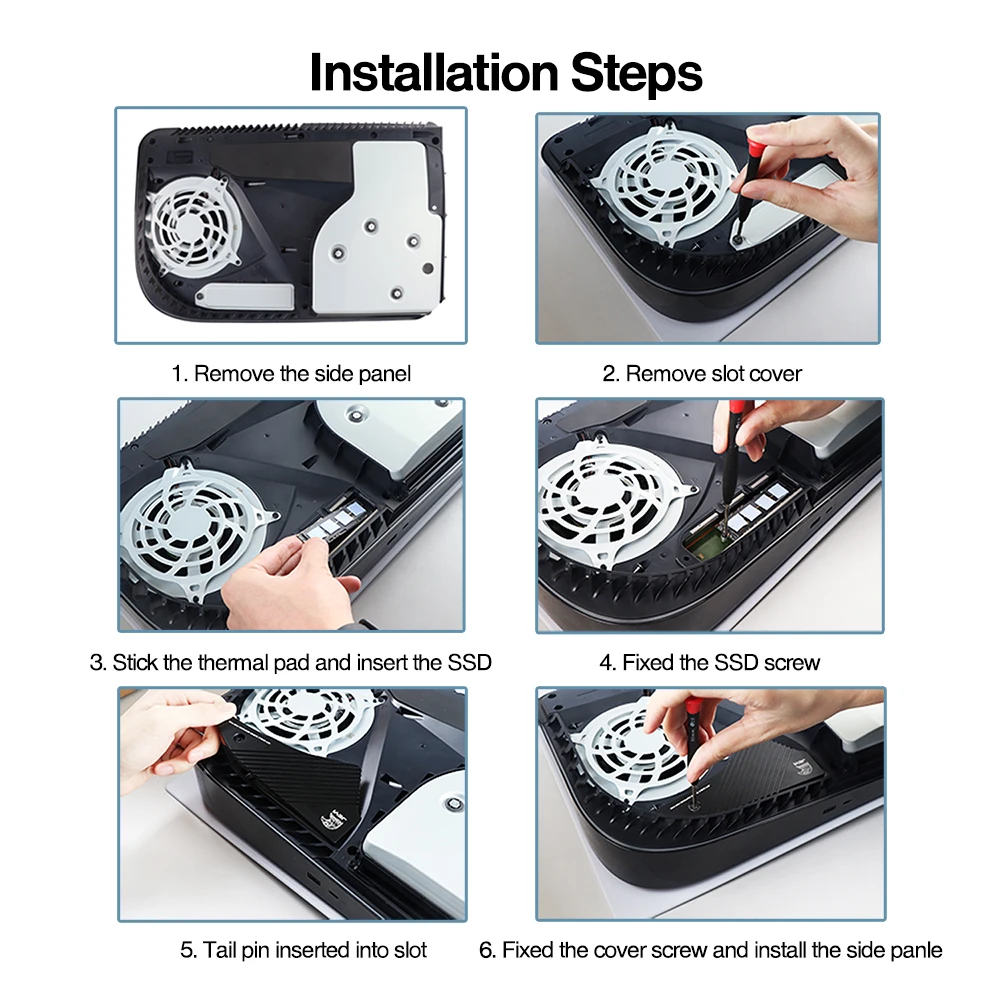 Installation Steps

1. Remove the side panel

2. Remove slot cover

3. Stick the thermal pad and insert the SSD

4. Fixed the SSD screw

5. Tail pin inserted into slot

6. Fixed the cover screw and install the side panle