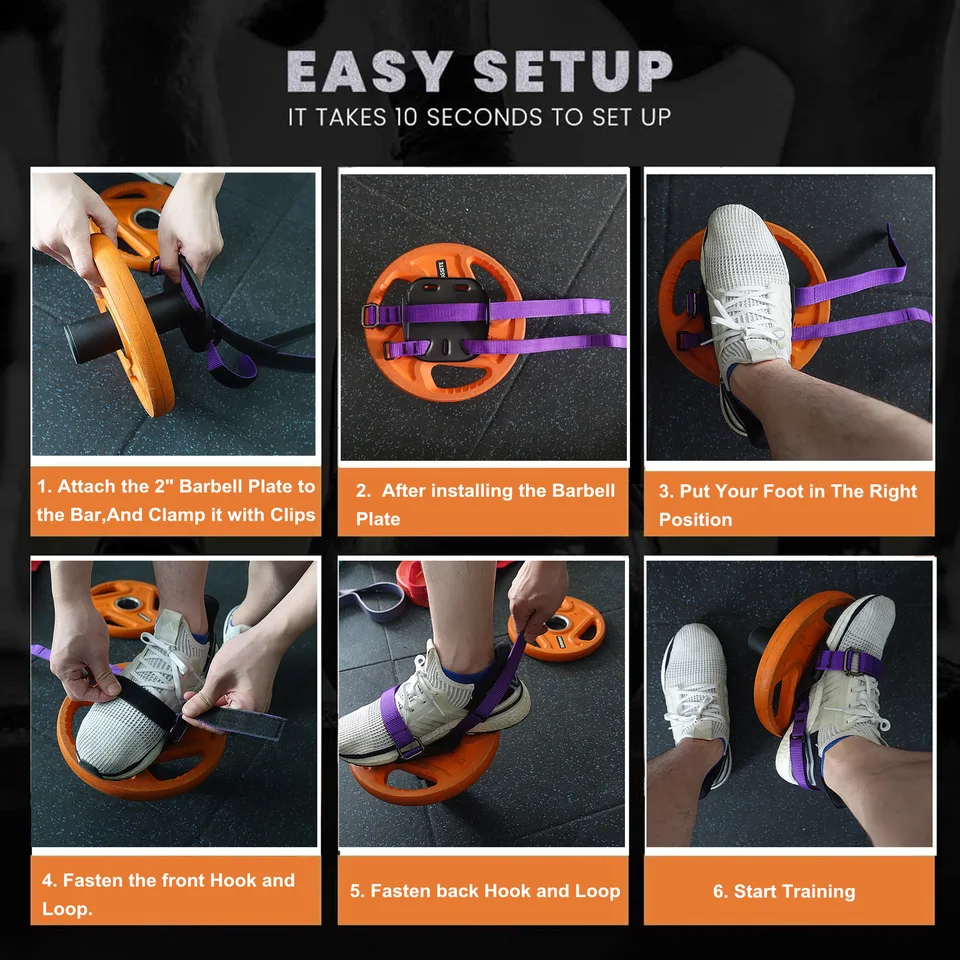 EASY SETUP
IT TAKES 10 SECONDS TO SET UP

1. Attach the 2" Barbell Plate to the Bar,And Clamp it with Clips

2. After installing the Barbell Plate

3. Put Your Foot in The Right Position

4. Fasten the front Hook and Loop.

5. Fasten back Hook and Loop

6. Start Training