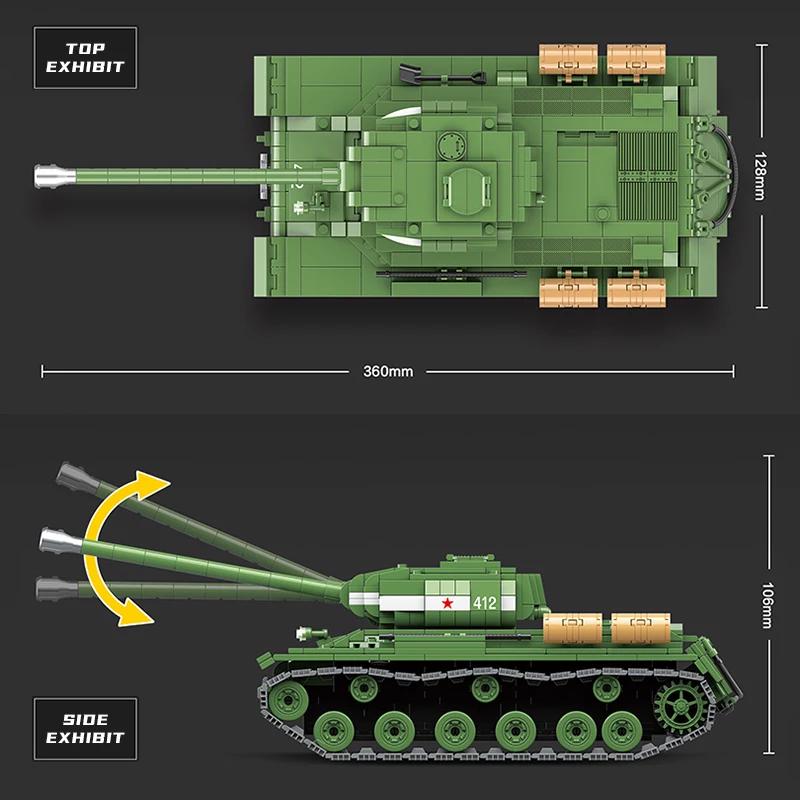 TOP EXHIBIT

128mm

360mm

412

106mm

SIDE EXHIBIT