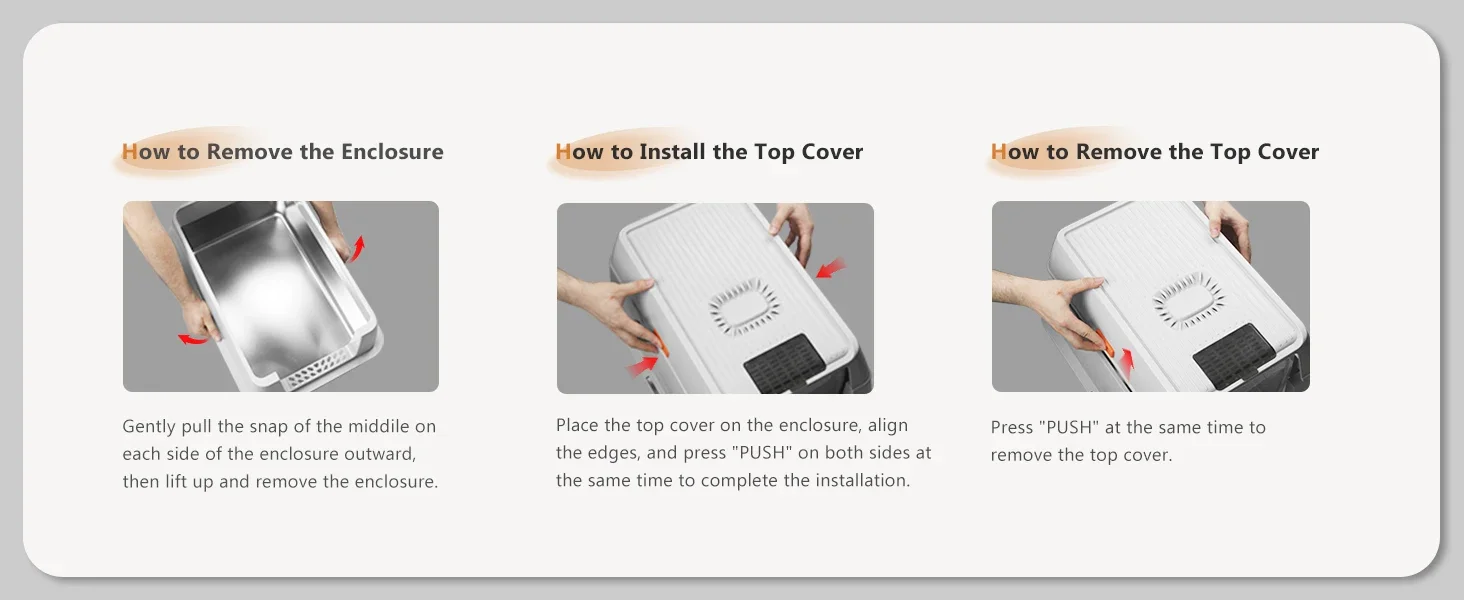 How to Remove the Enclosure

Gently pull the snap of the middile on each side of the enclosure outward, then lift up and remove the enclosure.

How to Install the Top Cover

Place the top cover on the enclosure, align the edges, and press "PUSH" on both sides at the same time to complete the installation.

How to Remove the Top Cover

Press "PUSH" at the same time to remove the top cover.