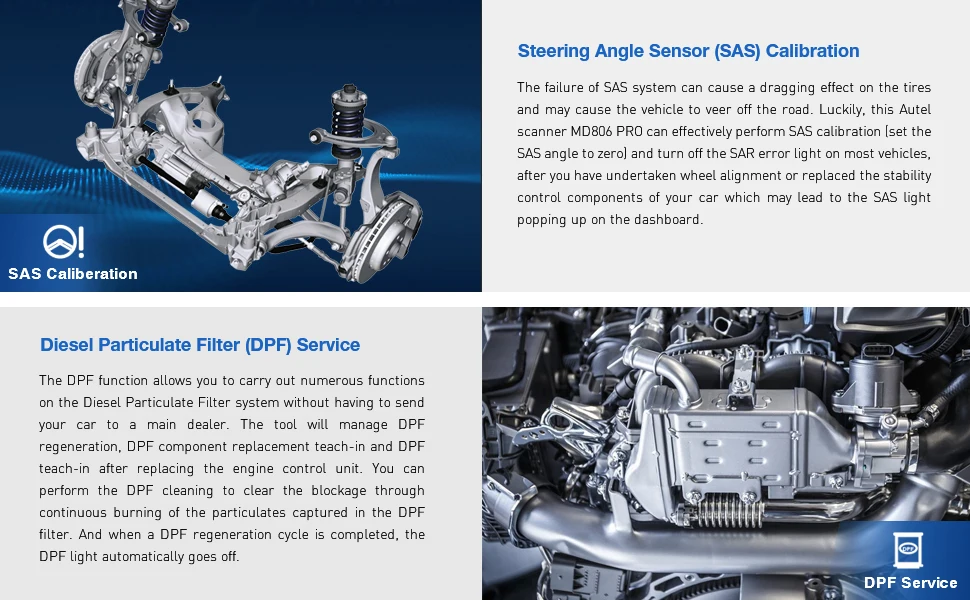 SAS Caliberation

Steering Angle Sensor (SAS) Calibration

The failure of SAS system can cause a dragging effect on the tires and may cause the vehicle to veer off the road. Luckily, this Autel scanner MD806 PRO can effectively perform SAS calibration (set the SAS angle to zero) and turn off the SAR error light on most vehicles, after you have undertaken wheel alignment or replaced the stability control components of your car which may lead to the SAS light popping up on the dashboard.

Diesel Particulate Filter (DPF) Service

The DPF function allows you to carry out numerous functions on the Diesel Particulate Filter system without having to send your car to a main dealer. The tool will manage DPF regeneration, DPF component replacement teach-in and DPF teach-in after replacing the engine control unit. You can perform the DPF cleaning to clear the blockage through continuous burning of the particulates captured in the DPF filter. And when a DPF regeneration cycle is completed, the DPF light automatically goes off.

DPF

DPF Service