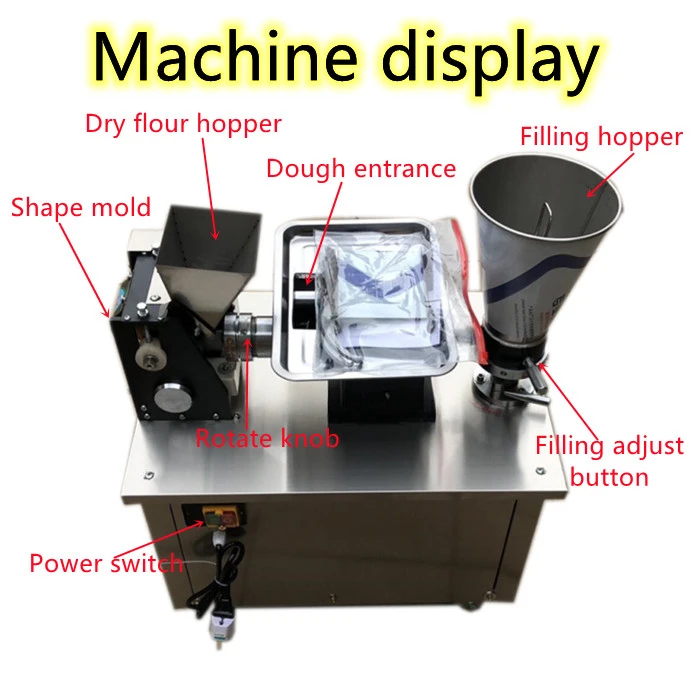 Machine display

Dry flour hopper

Filling hopper

Dough entrance

Shape mold

Rotate knob

Filling adjust button

Power switch