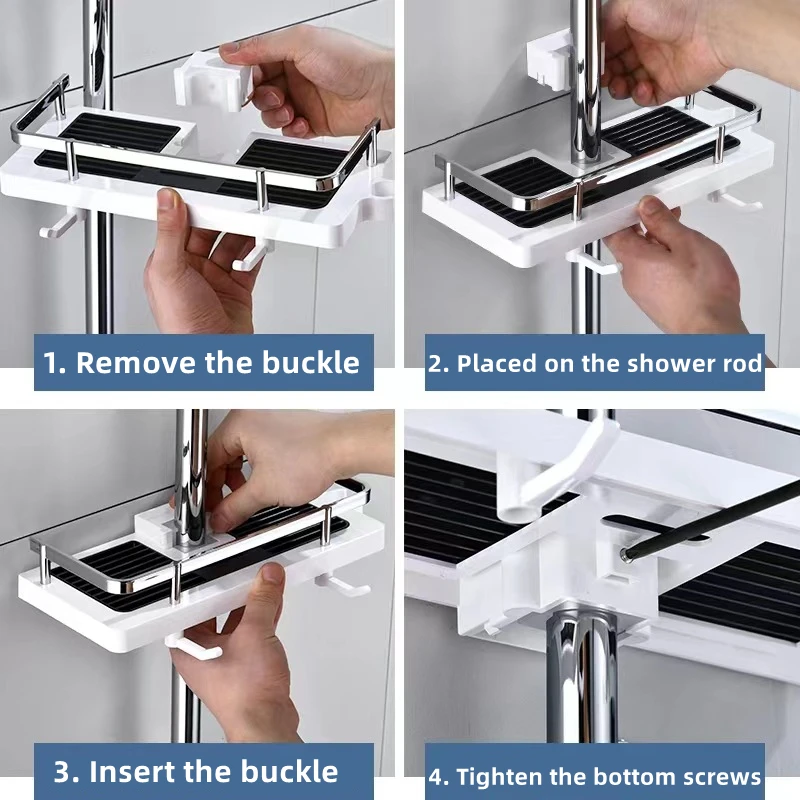 1. Remove the buckle

2. Placed on the shower rod

3. Insert the buckle

4. Tighten the bottom screws