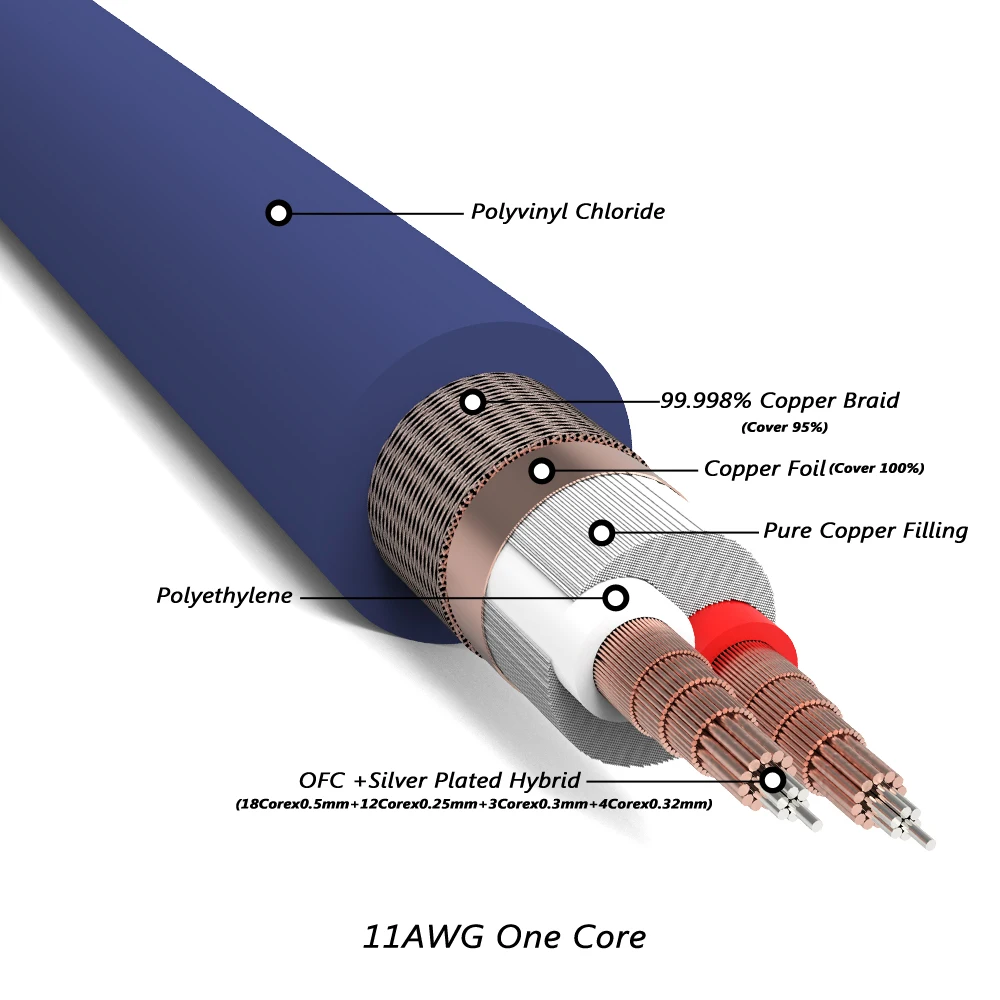 Polyvinyl Chloride

99.998% Copper Braid
(Cover 95%)

Copper Foil (Cover 100%)

Pure Copper Filling

Polyethylene

OFC +Silver Plated Hybrid
(18Corex0.5mm+12Corex0.25mm+3Corex0.3mm+4Corex0.32mm)

11AWG One Core