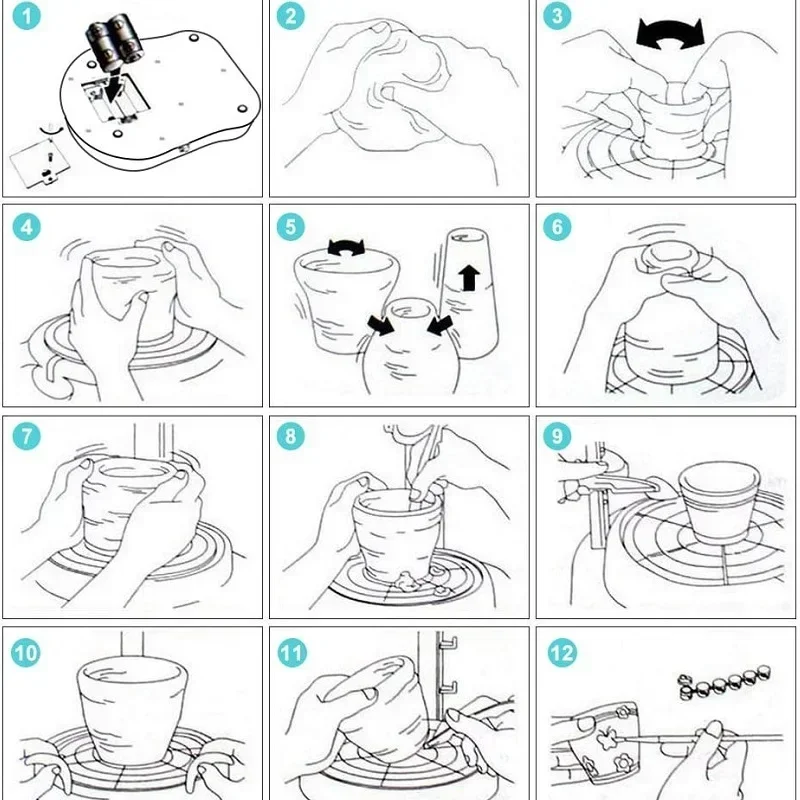 1
2
3
4
5
6
7
8
9
10
11
12