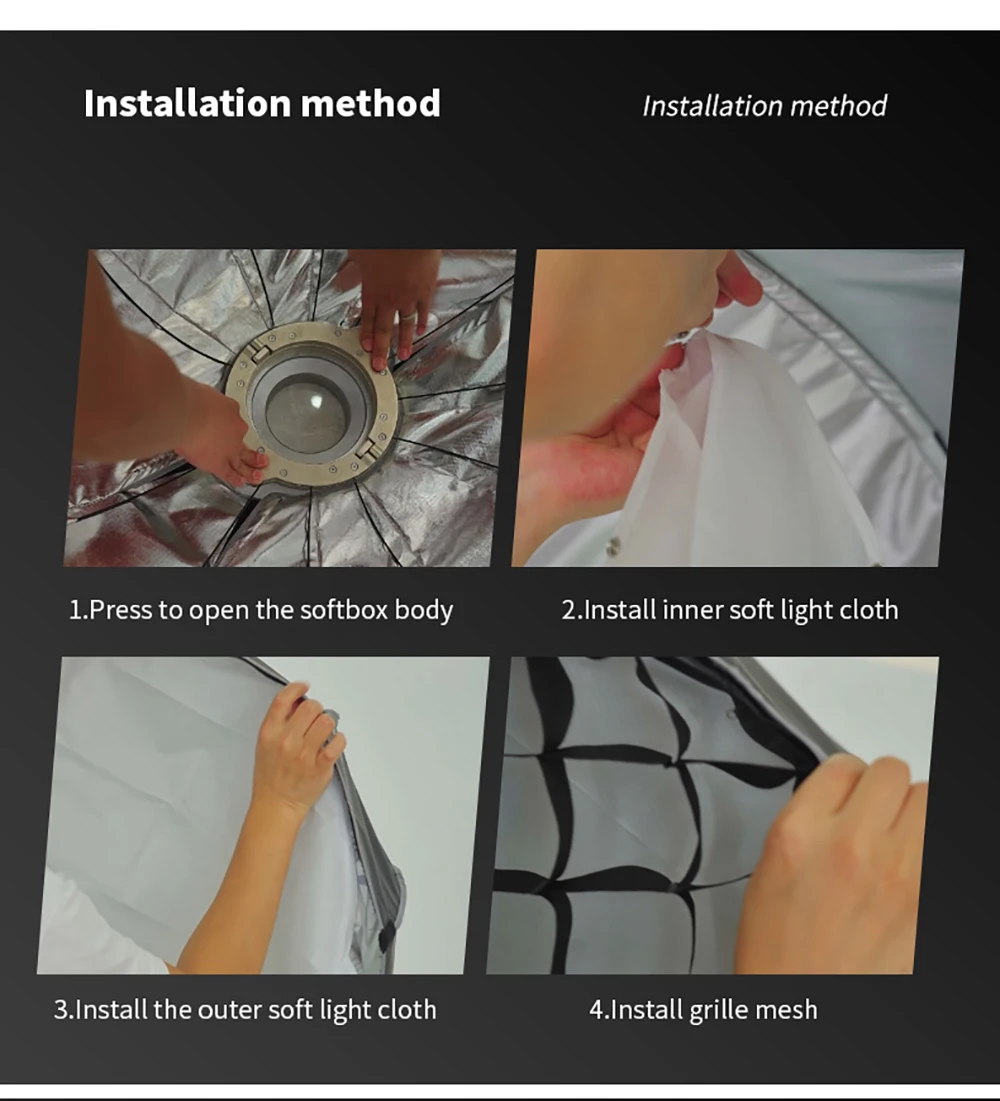 Installation method

Installation method

1.Press to open the softbox body

2.Install inner soft light cloth

3.Install the outer soft light cloth

4.Install grille mesh