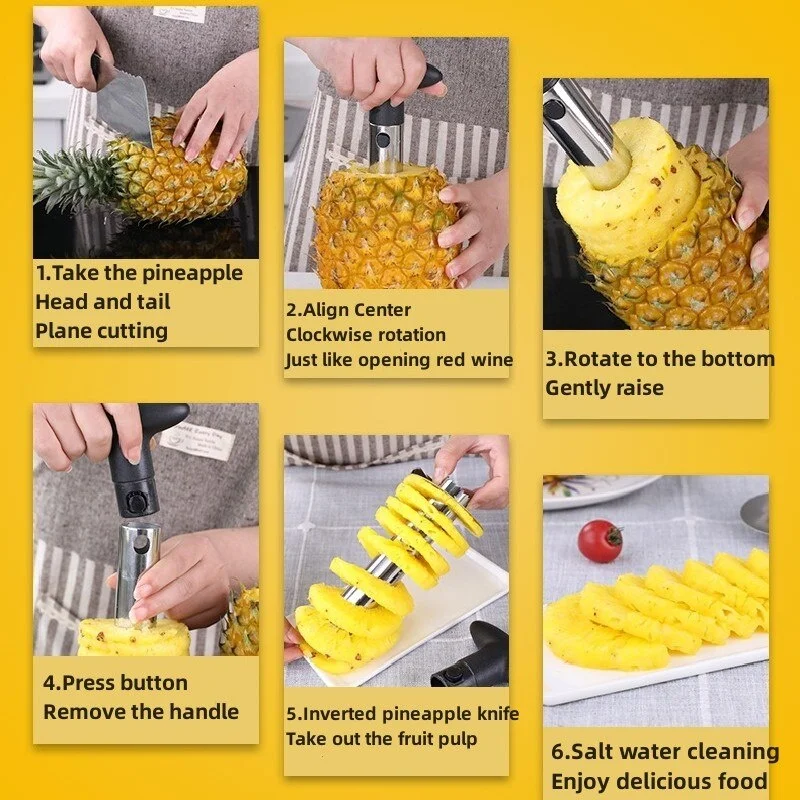 1.Take the pineapple
Head and tail
Plane cutting

2.Align Center
Clockwise rotation
Just like opening red wine

3.Rotate to the bottom
Gently raise

4.Press button
Remove the handle

5.Inverted pineapple knife
Take out the fruit pulp

6.Salt water cleaning
Enjoy delicious food