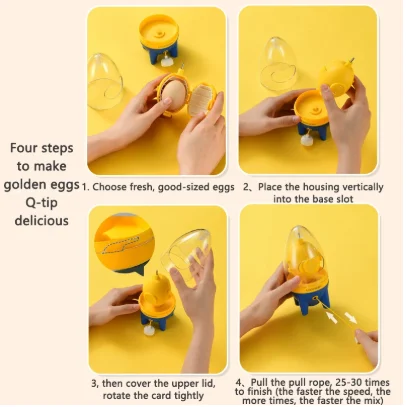 Four steps to make golden eggs Q-tip delicious

1. Choose fresh, good-sized eggs

2、Place the housing vertically into the base slot

3, then cover the upper lid, rotate the card tightly

4、Pull the pull rope, 25-30 times to finish (the faster the speed, the more times, the faster the mix)