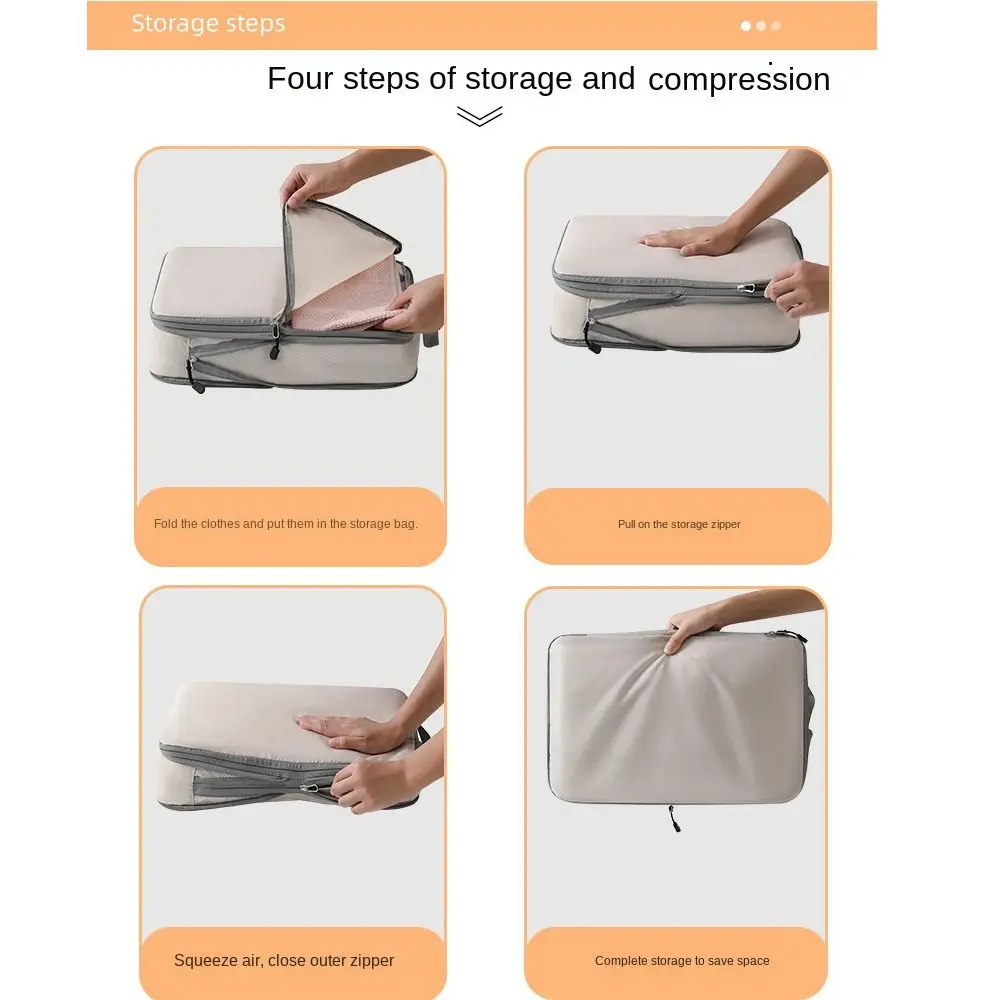 Storage steps

Four steps of storage and compression

Fold the clothes and put them in the storage bag.

Pull on the storage zipper

Squeeze air, close outer zipper

Complete storage to save space