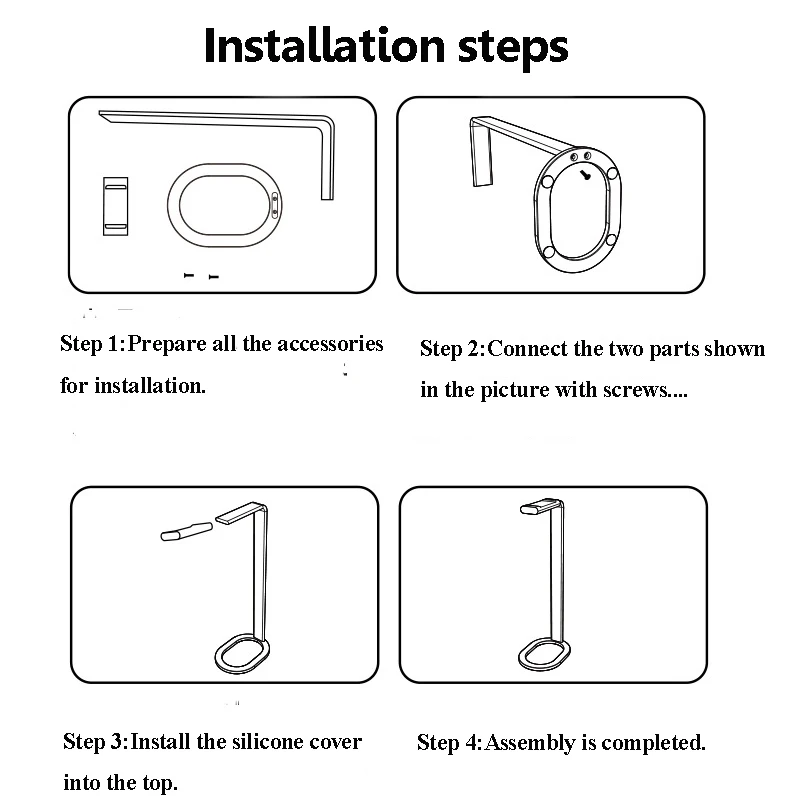 Installation steps

Step 1:Prepare all the accessories for installation.

Step 2:Connect the two parts shown in the picture with screws....

Step 3:Install the silicone cover into the top.

Step 4:Assembly is completed.