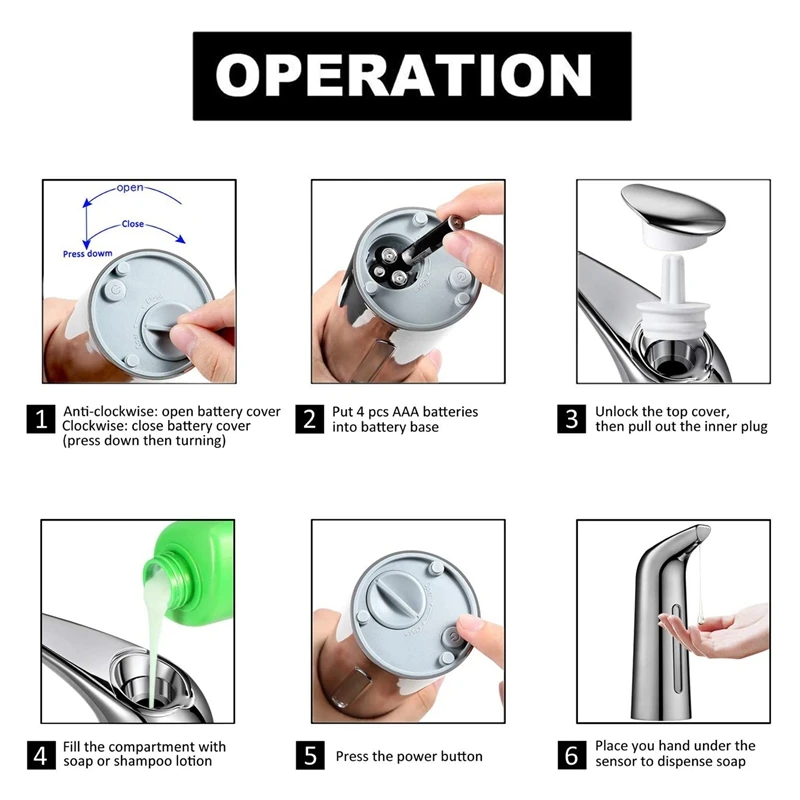 OPERATION

open
Close
Press down

1 Anti-clockwise: open battery cover
Clockwise: close battery cover
(press down then turning)

2 Put 4 pcs AAA batteries into battery base

3 Unlock the top cover, then pull out the inner plug

4 Fill the compartment with soap or shampoo lotion

5 Press the power button

6 Place you hand under the sensor to dispense soap