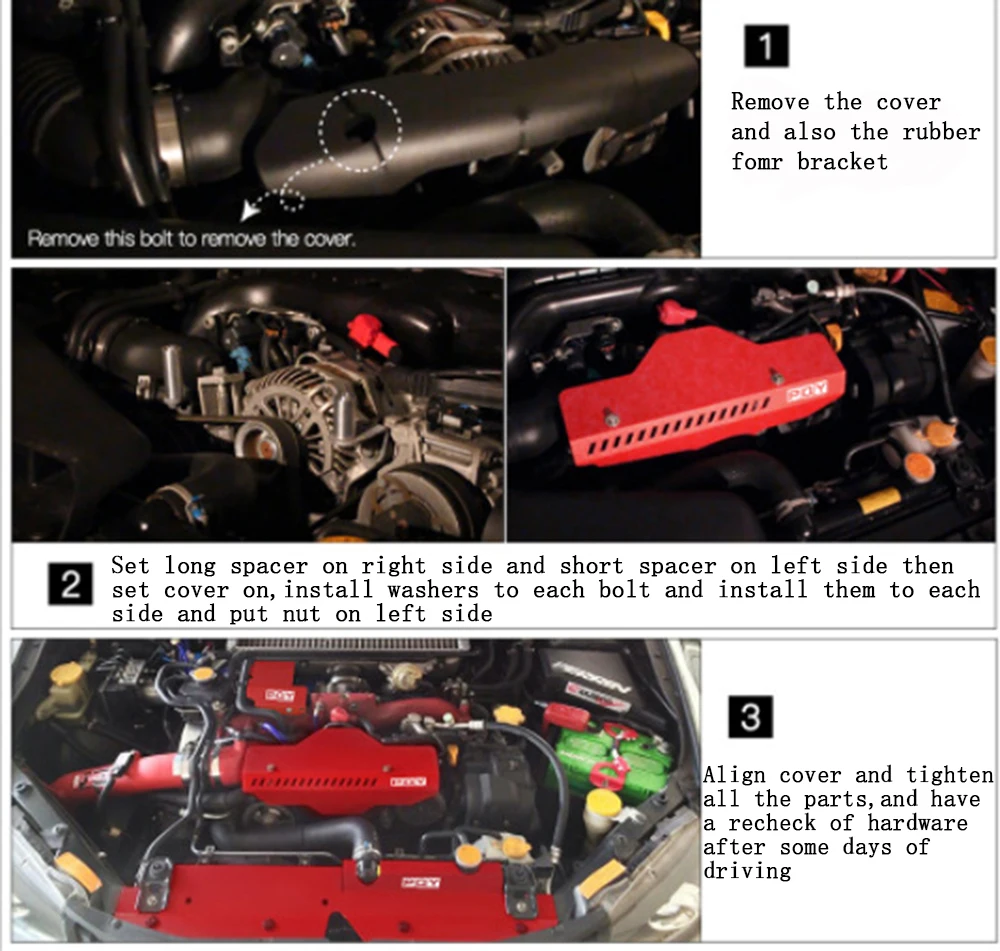 Remove this bolt to remove the cover.

1

Remove the cover and also the rubber fomr bracket

PQY

2 Set long spacer on right side and short spacer on left side then set cover on,install washers to each bolt and install them to each side and put nut on left side

PQY

PQY

PQY

3

Align cover and tighten all the parts,and have a recheck of hardware after some days of driving