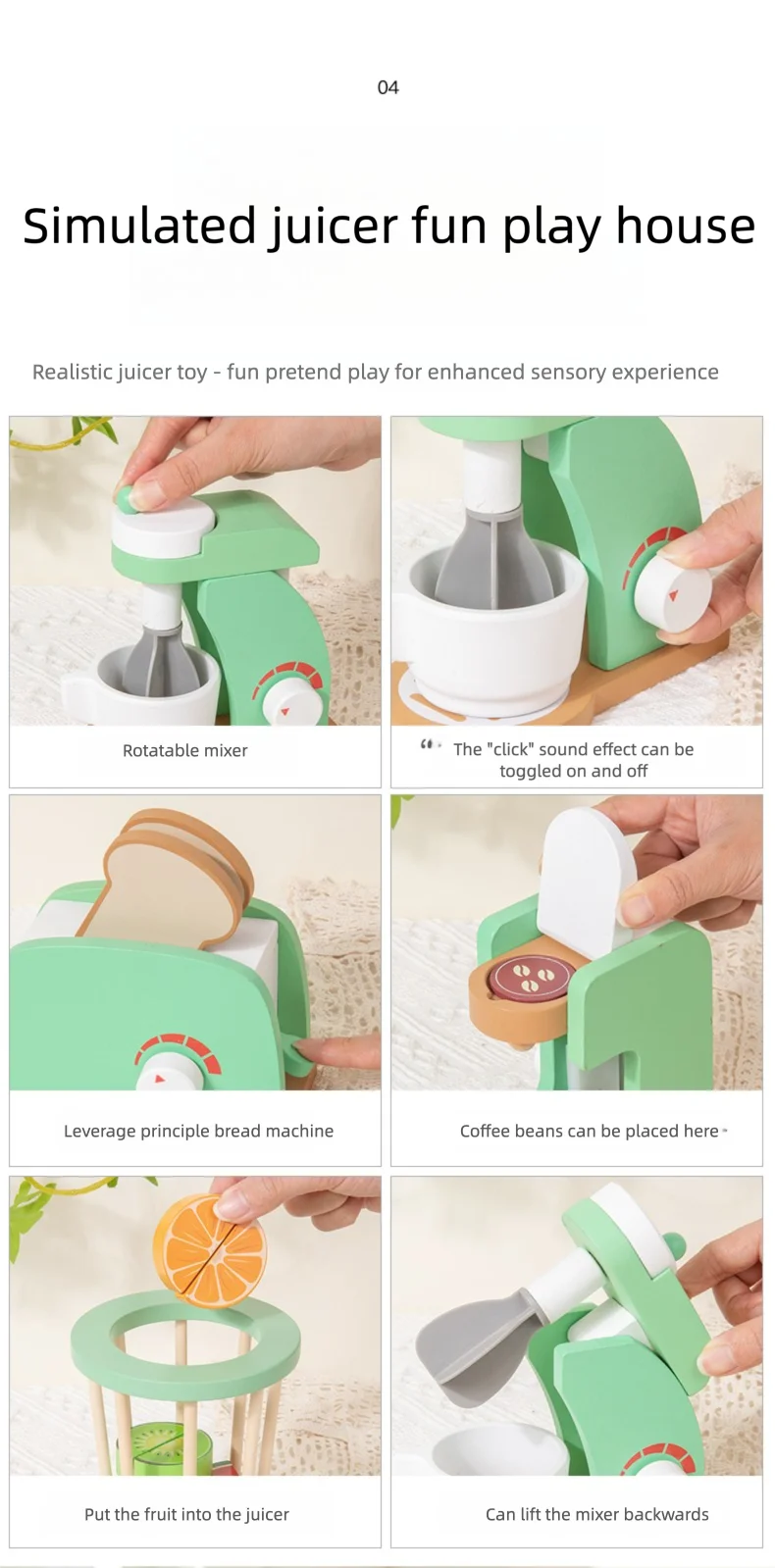 04

Simulated juicer fun play house

Realistic juicer toy - fun pretend play for enhanced sensory experience

Rotatable mixer

The "click" sound effect can be toggled on and off

Leverage principle bread machine

Coffee beans can be placed here

Put the fruit into the juicer

Can lift the mixer backwards