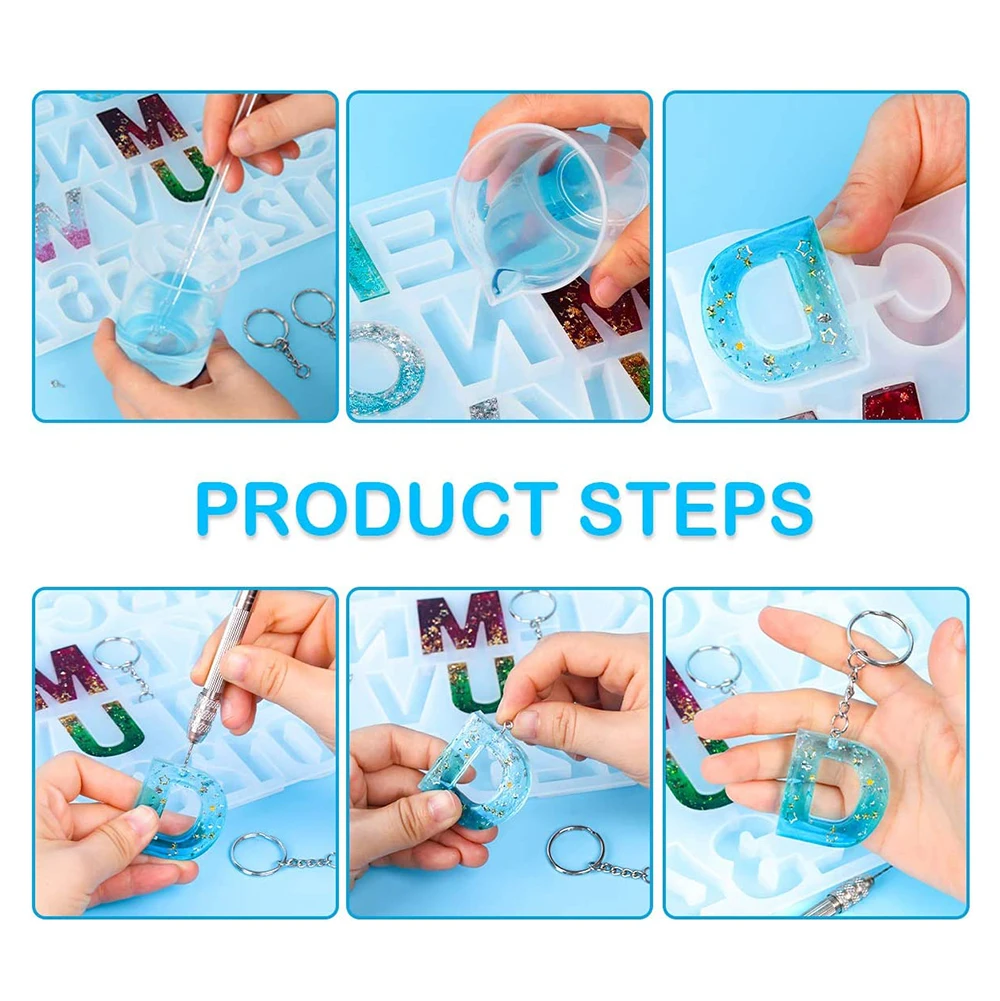 PRODUCT STEPS