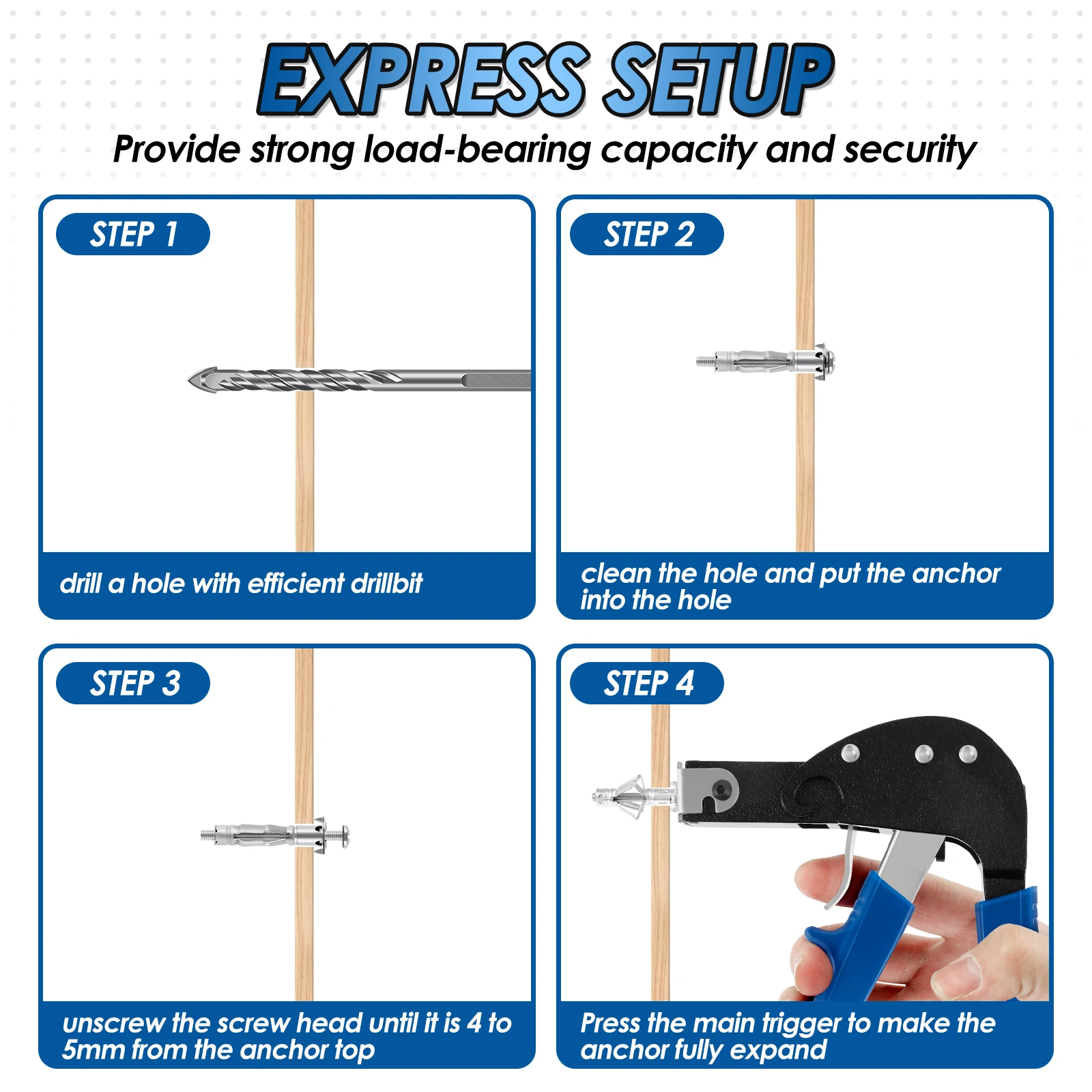 EXPRESS SETUP

Provide strong load-bearing capacity and security

STEP 1

drill a hole with efficient drillbit

STEP 2

clean the hole and put the anchor into the hole

STEP 3

unscrew the screw head until it is 4 to 5mm from the anchor top

STEP 4

Press the main trigger to make the anchor fully expand