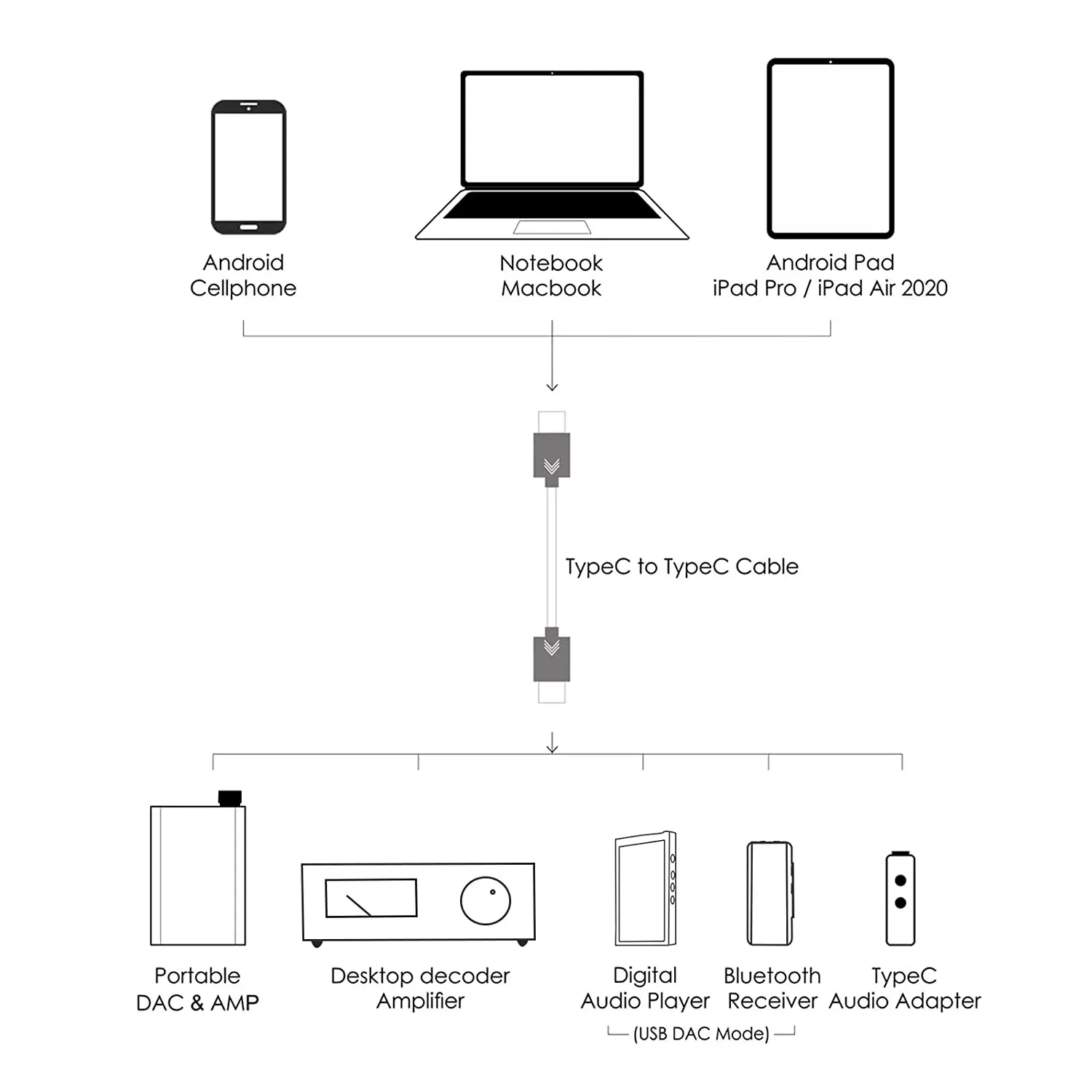 Android
Cellphone

Notebook
Macbook

Android Pad
iPad Pro / iPad Air 2020

TypeC to TypeC Cable

Portable
DAC & AMP

Desktop decoder
Amplifier

Digital
Audio Player

Bluetooth
Receiver

TypeC
Audio Adapter

(USB DAC Mode)