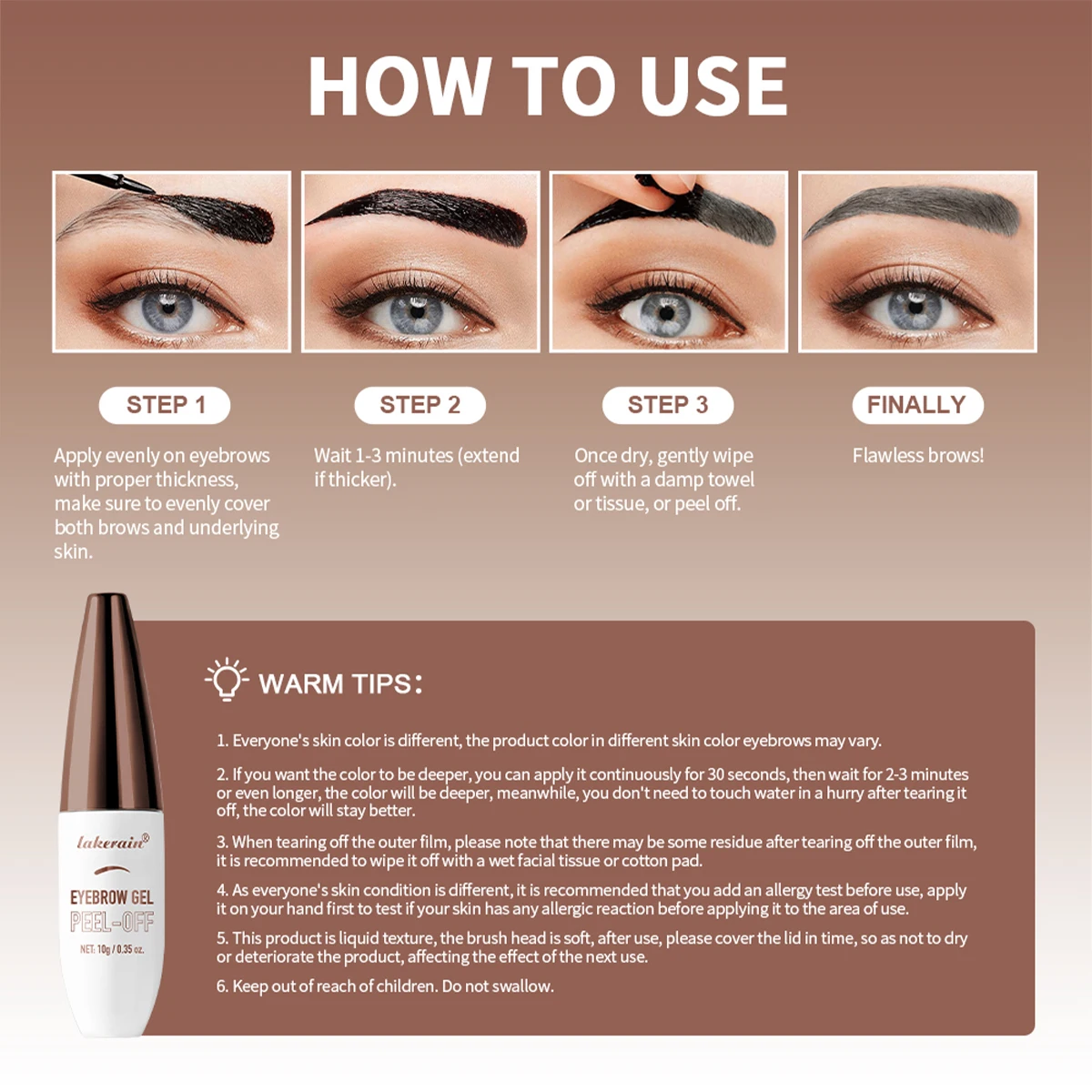 HOW TO USE

STEP 1

Apply evenly on eyebrows with proper thickness, make sure to evenly cover both brows and underlying skin.

STEP 2

Wait 1-3 minutes (extend if thicker).

STEP 3

Once dry, gently wipe off with a damp towel or tissue, or peel off.

FINALLY

Flawless brows!

lakerain®

EYEBROW GEL

PEEL-OFF

NET: 10g / 0.35 oz.

WARM TIPS:

1. Everyone's skin color is different, the product color in different skin color eyebrows may vary.

2. If you want the color to be deeper, you can apply it continuously for 30 seconds, then wait for 2-3 minutes or even longer, the color will be deeper, meanwhile, you don't need to touch water in a hurry after tearing it off, the color will stay better.

3. When tearing off the outer film, please note that there may be some residue after tearing off the outer film, it is recommended to wipe it off with a wet facial tissue or cotton pad.

4. As everyone's skin condition is different, it is recommended that you add an allergy test before use, apply it on your hand first to test if your skin has any allergic reaction before applying it to the area of use.

5. This product is liquid texture, the brush head is soft, after use, please cover the lid in time, so as not to dry or deteriorate the product, affecting the effect of the next use.

6. Keep out of reach of children. Do not swallow.