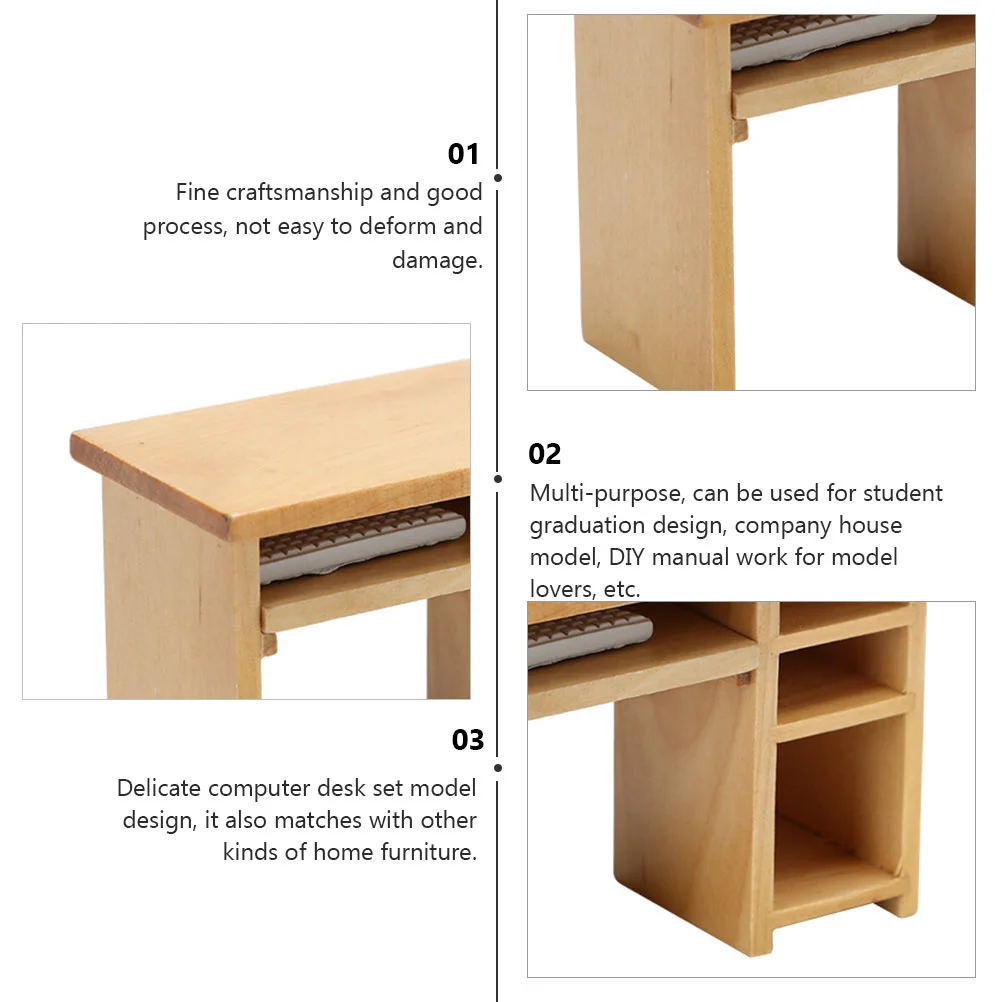 01
Fine craftsmanship and good process, not easy to deform and damage.

02
Multi-purpose, can be used for student graduation design, company house model, DIY manual work for model lovers, etc.

03
Delicate computer desk set model design, it also matches with other kinds of home furniture.