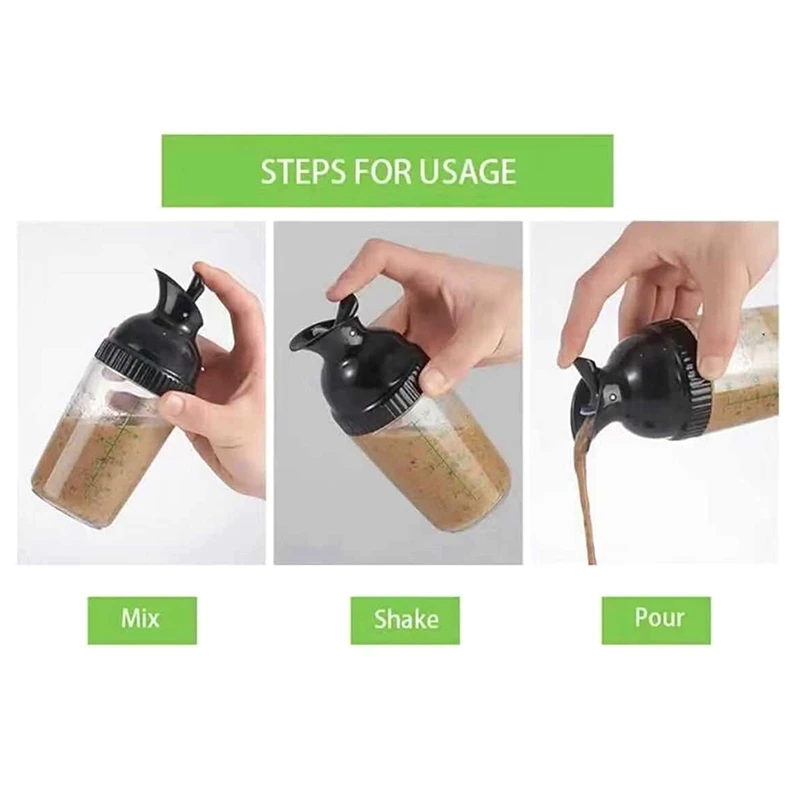 STEPS FOR USAGE

Mix

Shake

Pour