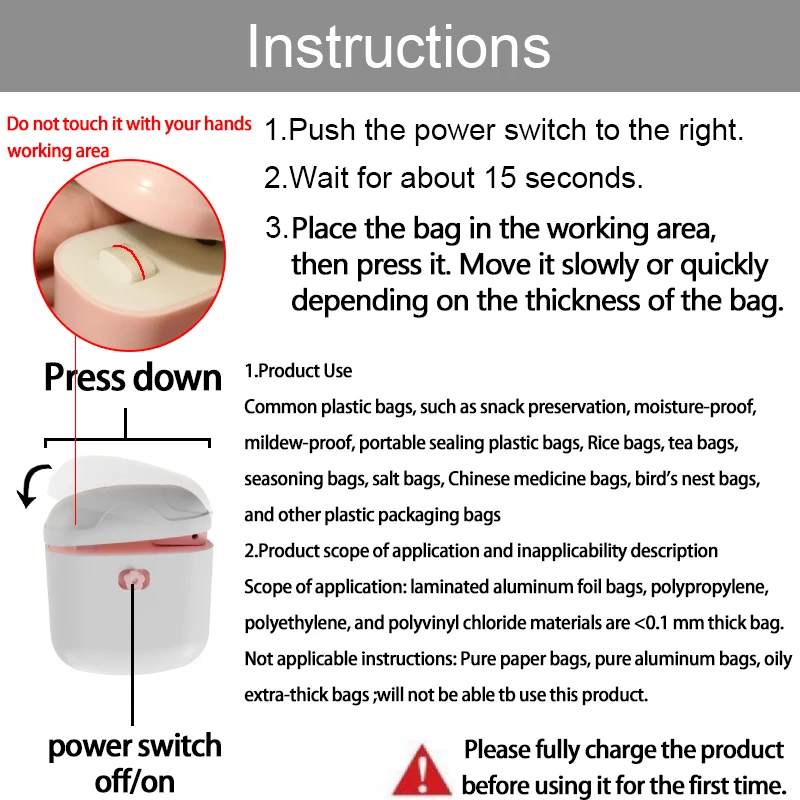 Instructions

Do not touch it with your hands working area

1.Push the power switch to the right.

2.Wait for about 15 seconds.

3.Place the bag in the working area, then press it. Move it slowly or quickly depending on the thickness of the bag.

Press down

1.Product Use
Common plastic bags, such as snack preservation, moisture-proof, mildew-proof, portable sealing plastic bags, Rice bags, tea bags, seasoning bags, salt bags, Chinese medicine bags, bird's nest bags, and other plastic packaging bags
2.Product scope of application and inapplicability description
Scope of application: laminated aluminum foil bags, polypropylene, polyethylene, and polyvinyl chloride materials are <0.1 mm thick bag.
Not applicable instructions: Pure paper bags, pure aluminum bags, oily extra-thick bags ;will not be able tb use this product.

power switch off/on

Please fully charge the product before using it for the first time.