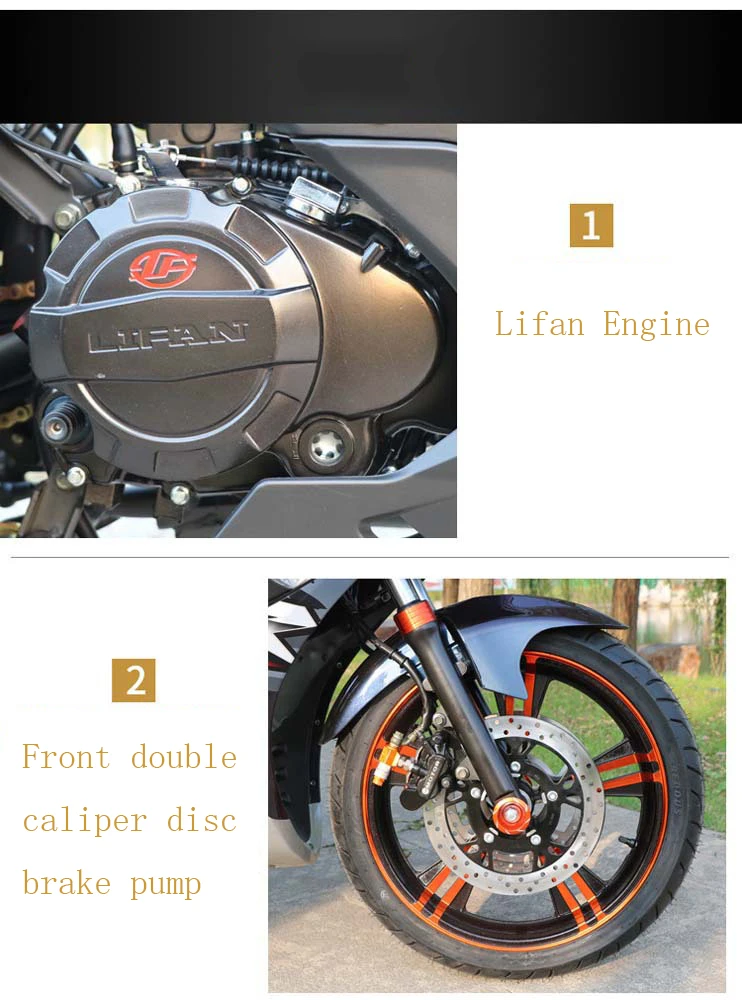 LF

LIFAN

1

Lifan Engine

2

Front double caliper disc brake pump