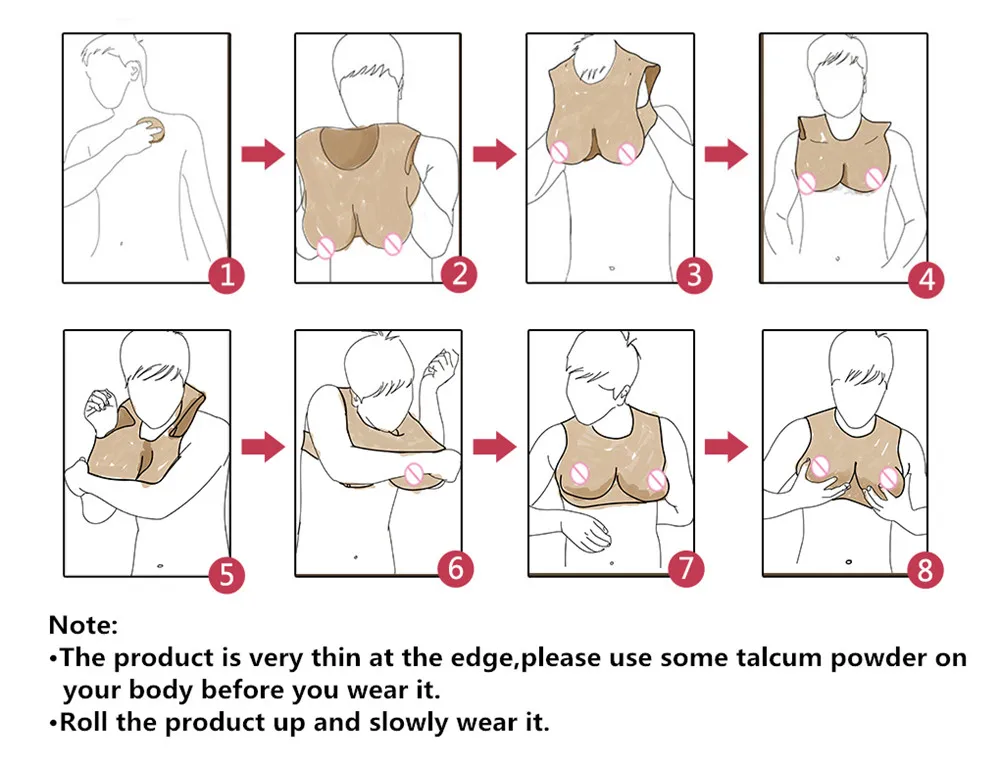 1
2
3
4
5
6
7
8

Note:
•The product is very thin at the edge,please use some talcum powder on your body before you wear it.
•Roll the product up and slowly wear it.