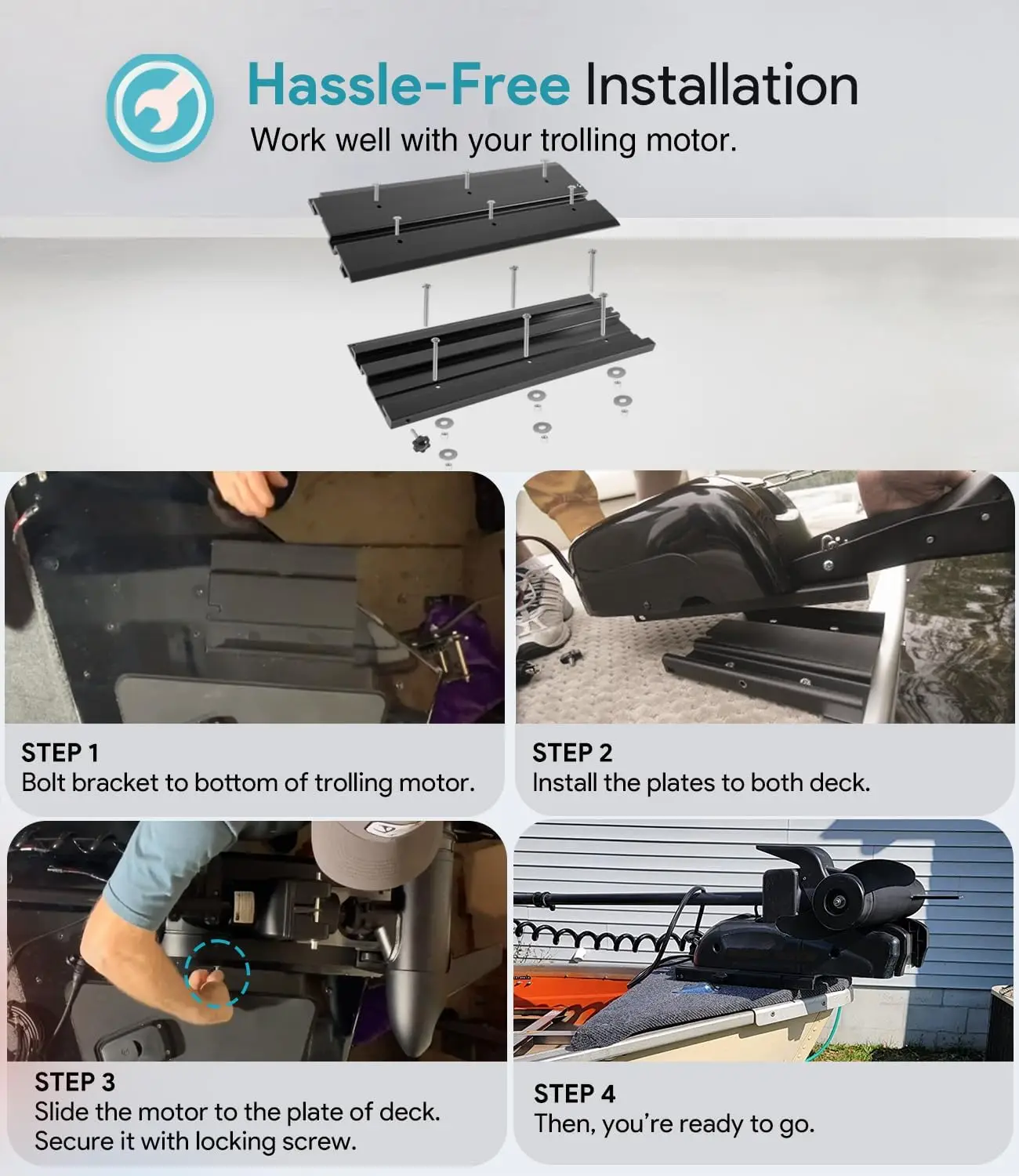 Hassle-Free Installation
Work well with your trolling motor.

STEP 1
Bolt bracket to bottom of trolling motor.

STEP 2
Install the plates to both deck.

STEP 3
Slide the motor to the plate of deck. Secure it with locking screw.

STEP 4
Then, you're ready to go.